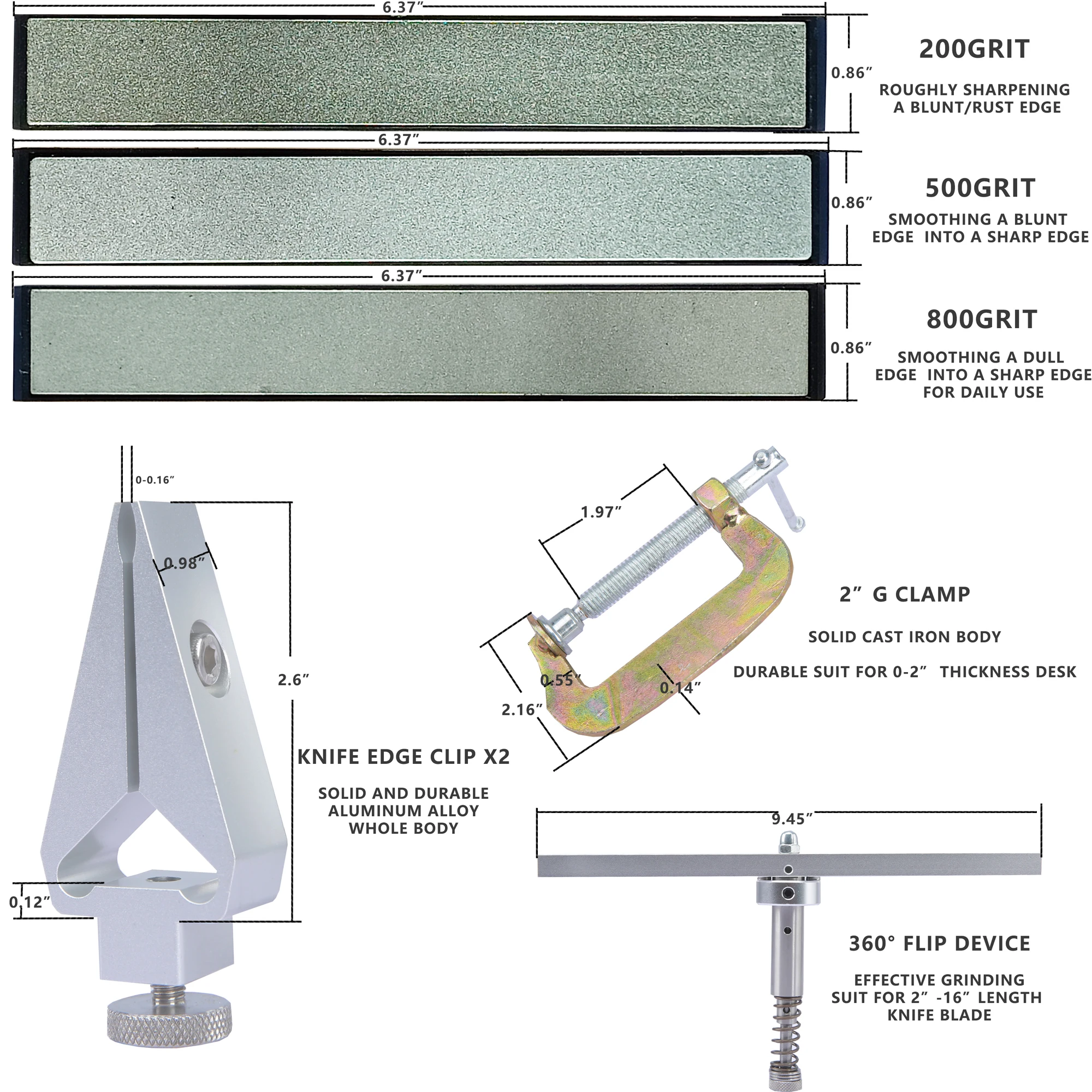 6.37″
0.86″
200GRIT
ROUGHLY SHARPENING A BLUNT/RUST EDGE

6.37″
0.86″
500GRIT
SMOOTHING A BLUNT EDGE INTO A SHARP EDGE

6.37″
0.86″
800GRIT
SMOOTHING A DULL EDGE INTO A SHARP EDGE FOR DAILY USE

0-0.16″
0.98″
2.6″
0.12″
KNIFE EDGE CLIP X2
SOLID AND DURABLE ALUMINUM ALLOY WHOLE BODY

1.97″
0.55″
0.14″
2.16″
2″ G CLAMP
SOLID CAST IRON BODY
DURABLE SUIT FOR 0-2″ THICKNESS DESK

9.45″
360° FLIP DEVICE
EFFECTIVE GRINDING SUIT FOR 2″ -16″ LENGTH KNIFE BLADE