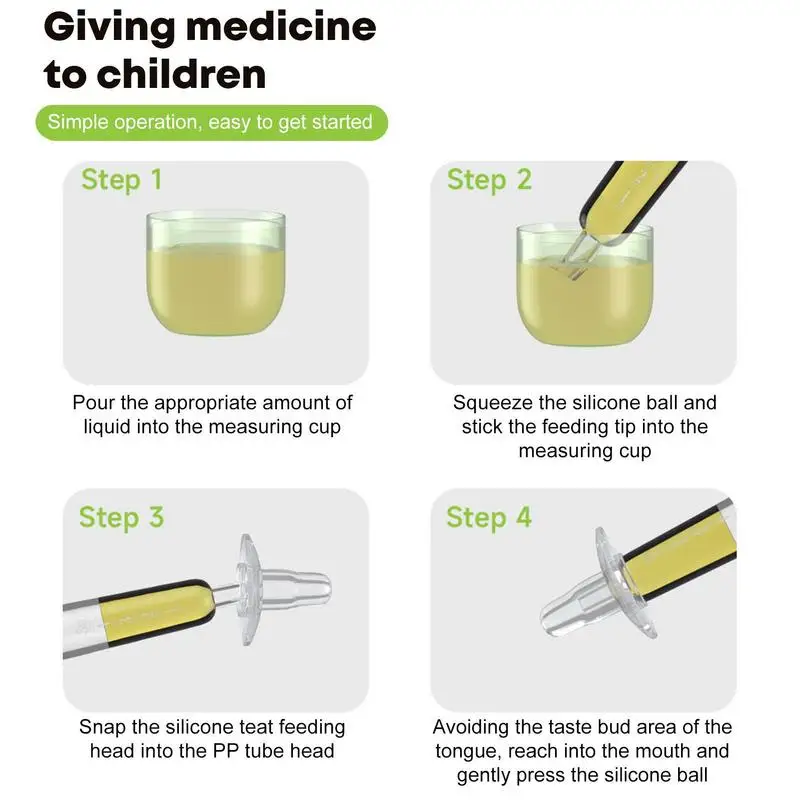 Giving medicine to children

Simple operation, easy to get started

Step 1

Pour the appropriate amount of liquid into the measuring cup

Step 2

Squeeze the silicone ball and stick the feeding tip into the measuring cup

Step 3

Snap the silicone teat feeding head into the PP tube head

Step 4

Avoiding the taste bud area of the tongue, reach into the mouth and gently press the silicone ball