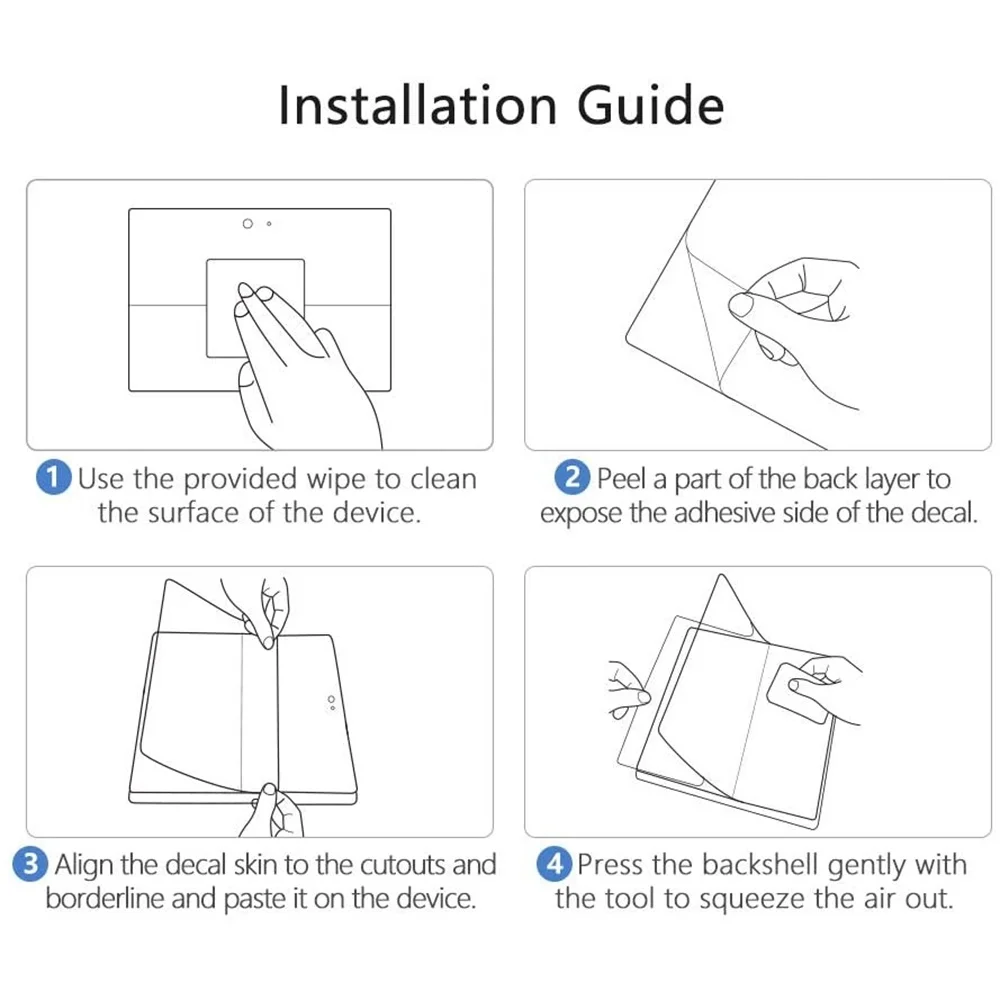 Installation Guide

1 Use the provided wipe to clean the surface of the device.

2 Peel a part of the back layer to expose the adhesive side of the decal.

3 Align the decal skin to the cutouts and borderline and paste it on the device.

4 Press the backshell gently with the tool to squeeze the air out.