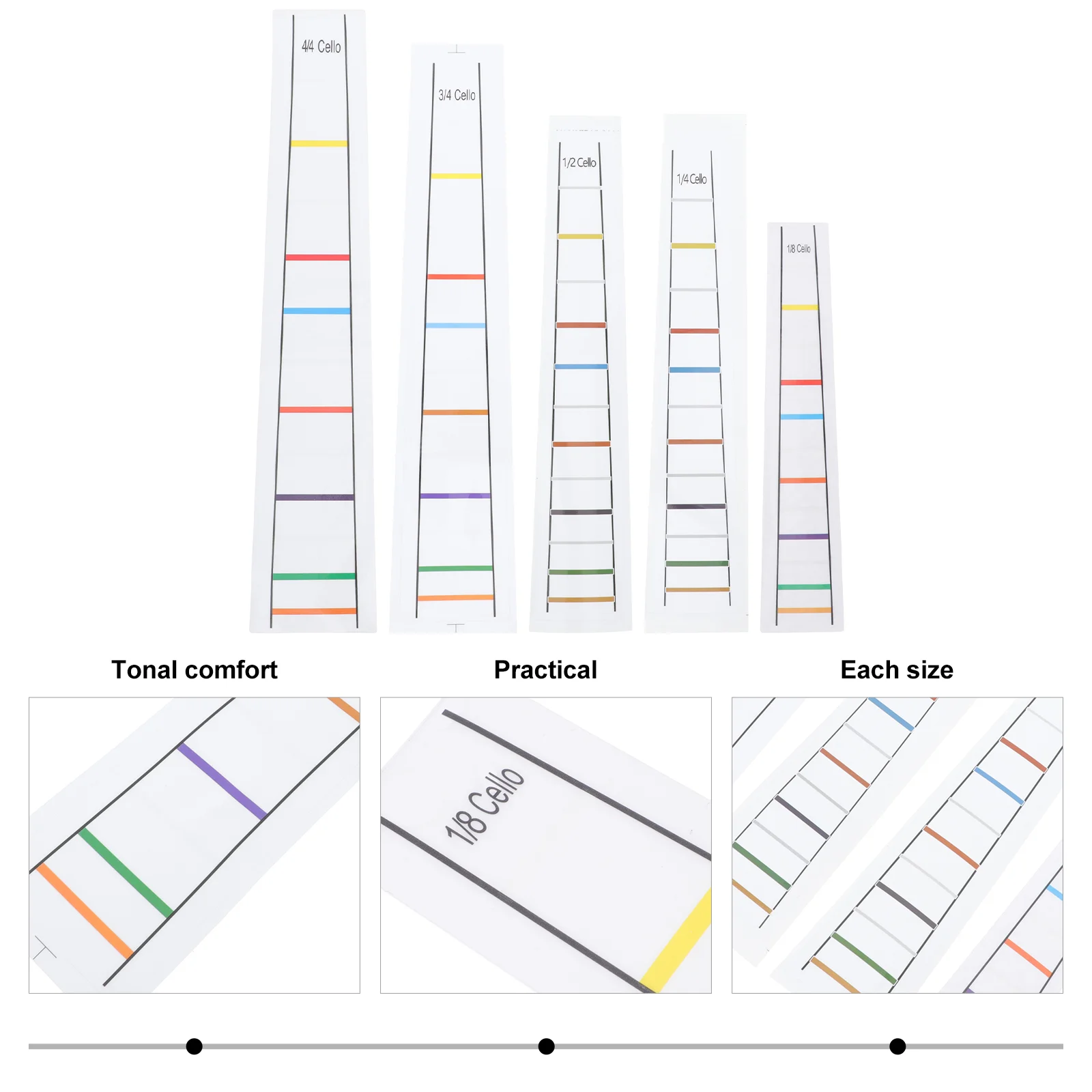 4/4 Cello

3/4 Cello

1/2 Cello

1/4 Cello

1/8 Cello

Tonal comfort

Practical

Each size

1/8 Cello