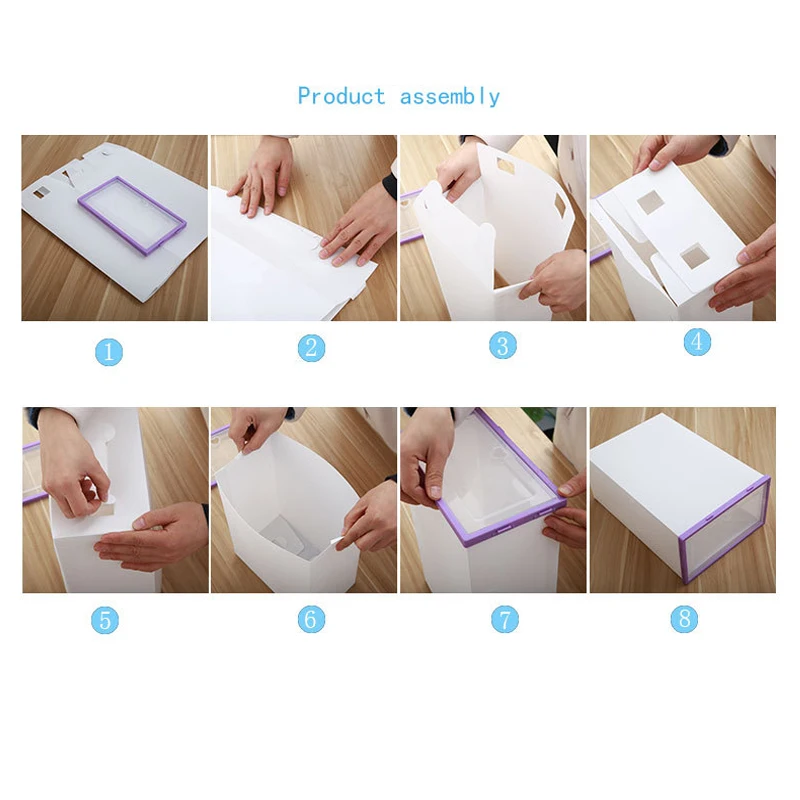 Product assembly

1

2

3

4

5

6

7

8