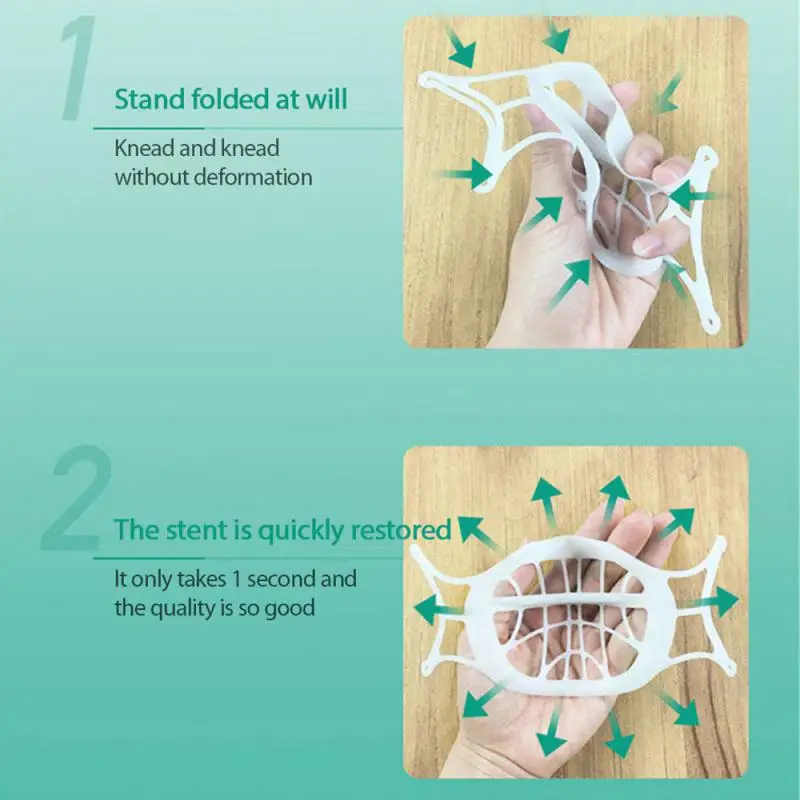 1

Stand folded at will

Knead and knead without deformation

2

The stent is quickly restored

It only takes 1 second and the quality is so good