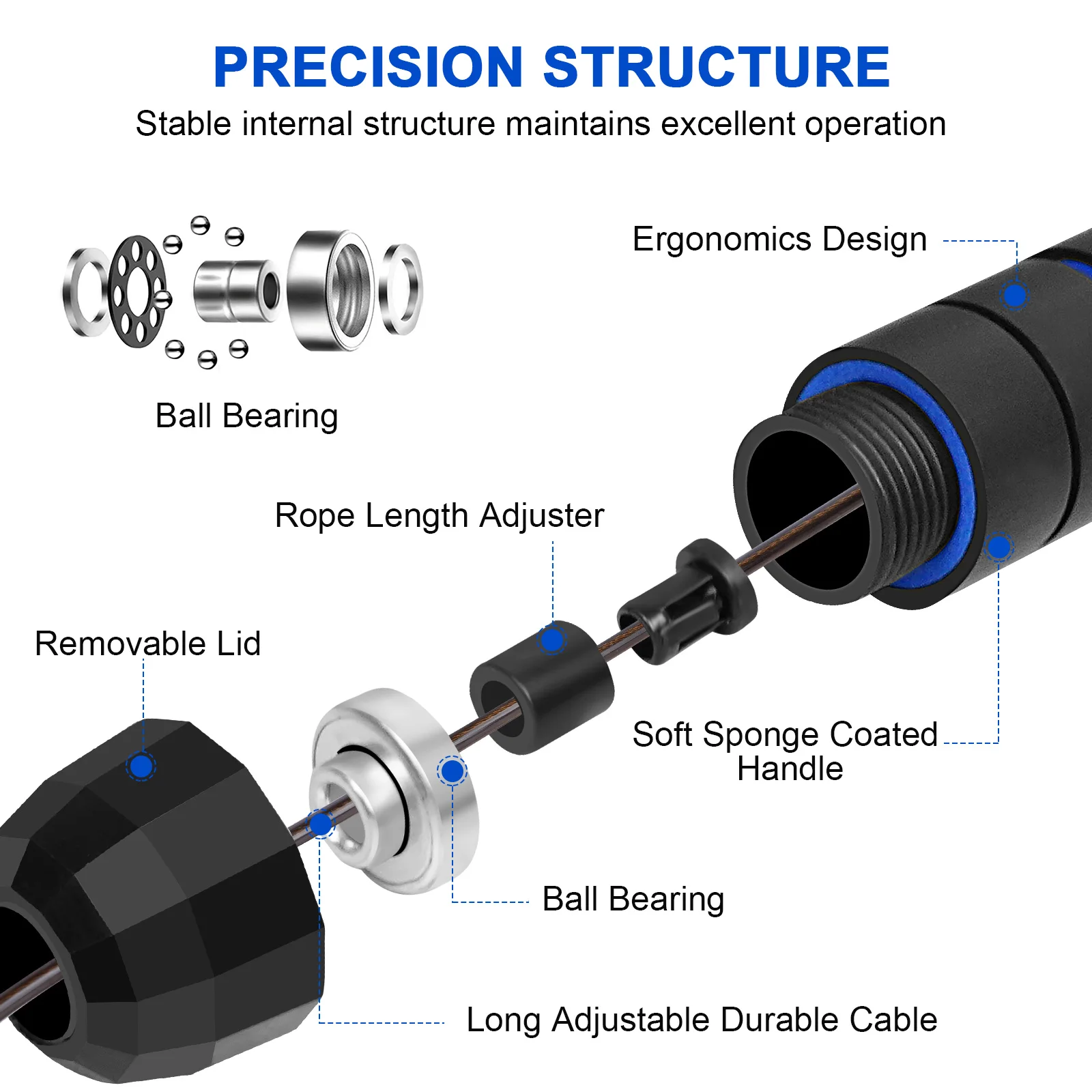 PRECISION STRUCTURE
Stable internal structure maintains excellent operation

Ergonomics Design

Ball Bearing

Rope Length Adjuster

Removable Lid

Soft Sponge Coated Handle

Ball Bearing

Long Adjustable Durable Cable