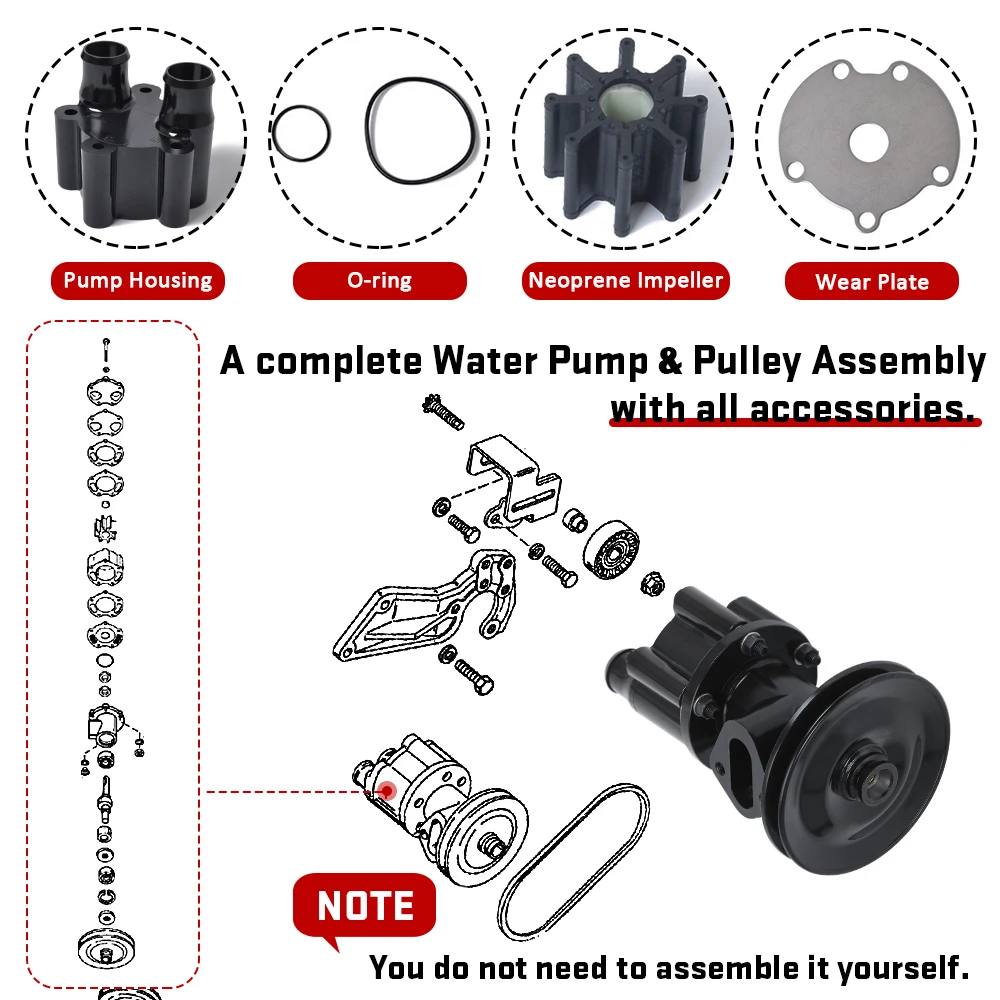 Pump Housing

O-ring

Neoprene Impeller

Wear Plate

A complete Water Pump & Pulley Assembly with all accessories.

NOTE

You do not need to assemble it yourself.