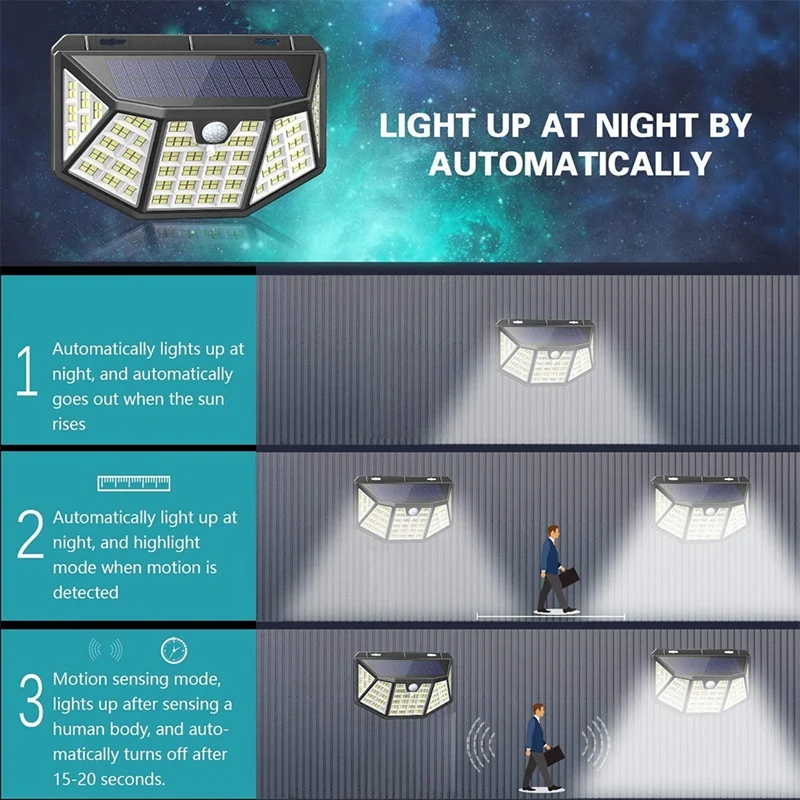 LIGHT UP AT NIGHT BY AUTOMATICALLY

1 Automatically lights up at night, and automatically goes out when the sun rises

2 Automatically light up at night, and highlight mode when motion is detected

3 Motion sensing mode, lights up after sensing a human body, and automatically turns off after 15-20 seconds.