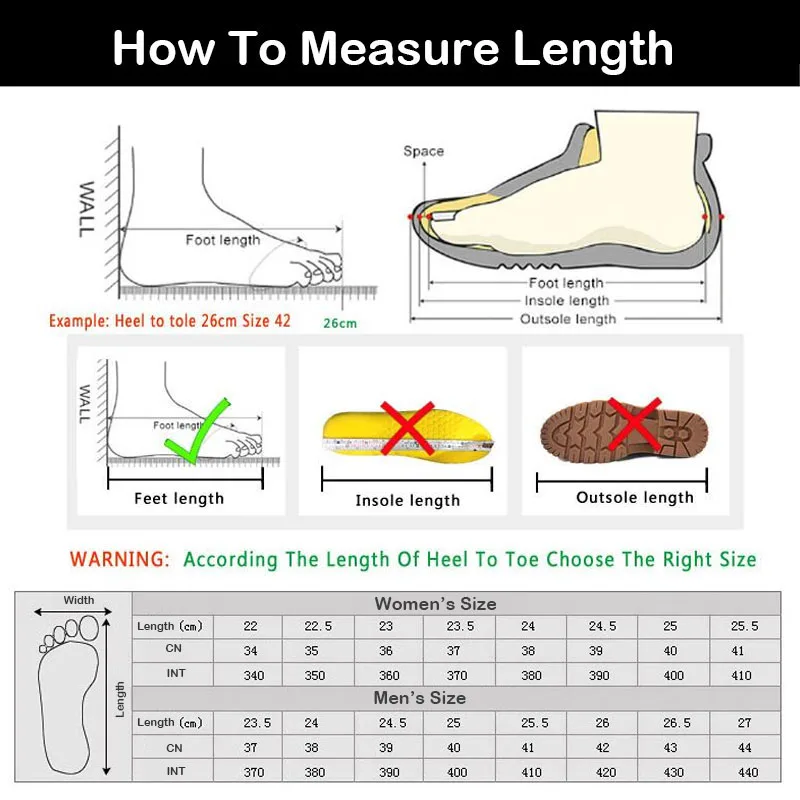 How To Measure Length

WALL

Foot length

Example: Heel to tole 26cm Size 42

26cm

Space

Foot length
Insole length
Outsole length

WALL

Foot length

Feet length

Insole length

Outsole length

WARNING: According The Length Of Heel To Toe Choose The Right Size

Width

Length

Women's Size

| Length (cm) | 22 | 22.5 | 23 | 23.5 | 24 | 24.5 | 25 | 25.5 |
|---|---|---|---|---|---|---|---|---|
| CN | 34 | 35 | 36 | 37 | 38 | 39 | 40 | 41 |
| INT | 340 | 350 | 360 | 370 | 380 | 390 | 400 | 410 |

Men's Size

| Length (cm) | 23.5 | 24 | 24.5 | 25 | 25.5 | 26 | 26.5 | 27 |
|---|---|---|---|---|---|---|---|---|
| CN | 37 | 38 | 39 | 40 | 41 | 42 | 43 | 44 |
| INT | 370 | 380 | 390 | 400 | 410 | 420 | 430 | 440 |