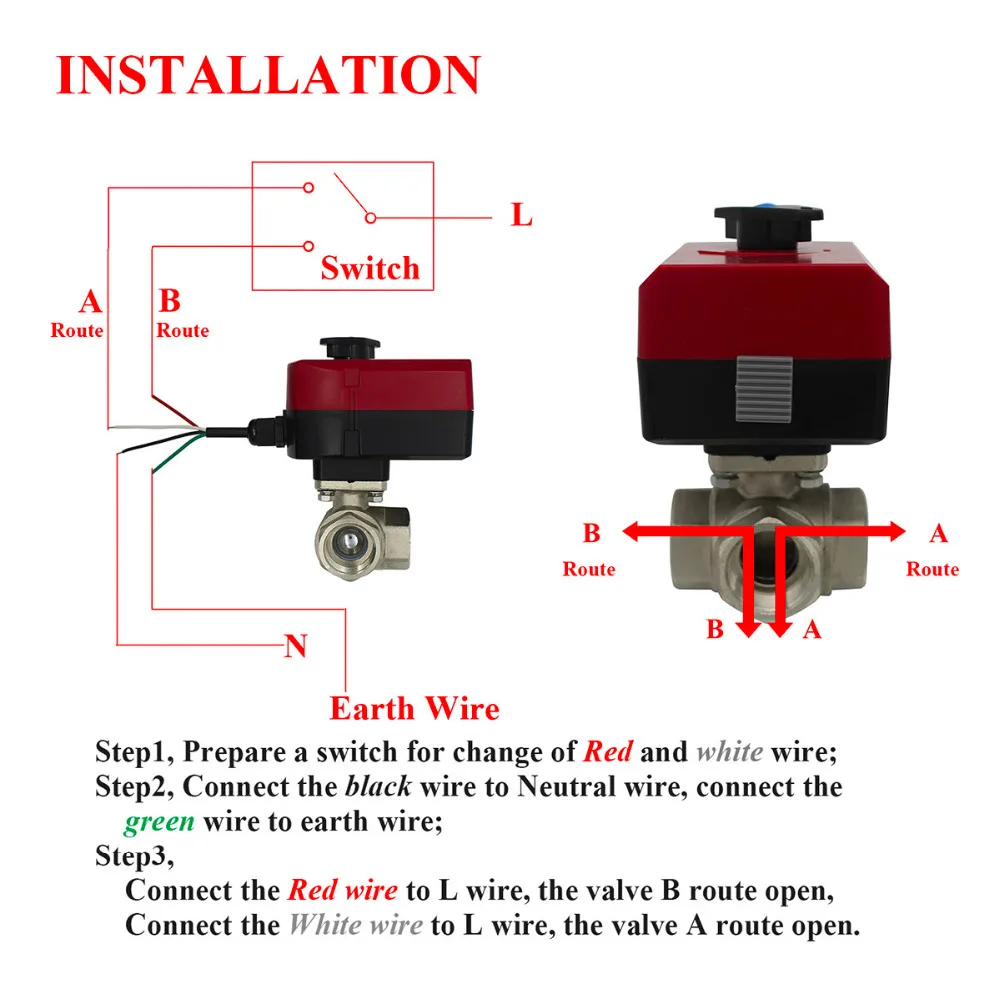 INSTALLATION

L

Switch

A
Route

B
Route

N

Earth Wire

B
Route

A
Route

B

A

Step1, Prepare a switch for change of Red and white wire;
Step2, Connect the black wire to Neutral wire, connect the green wire to earth wire;
Step3,
Connect the Red wire to L wire, the valve B route open,
Connect the White wire to L wire, the valve A route open.