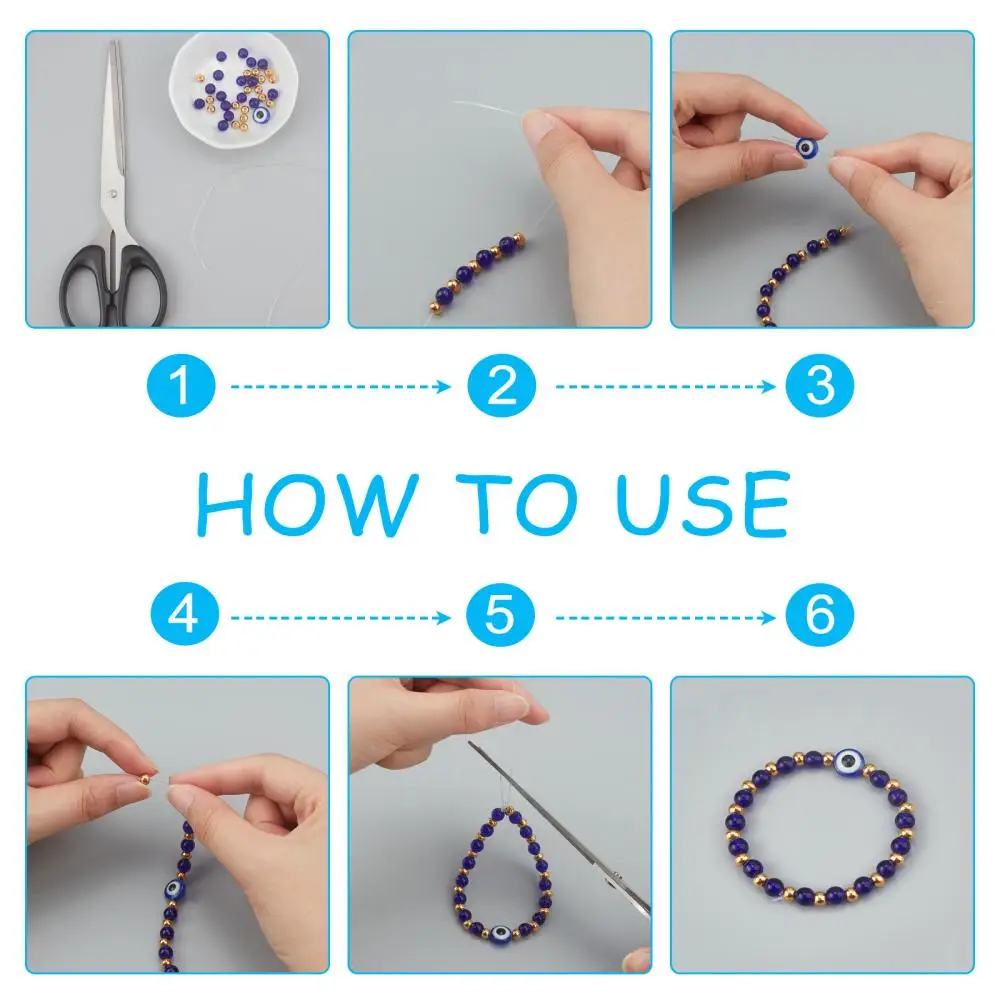 1 2 3

HOW TO USE

4 5 6