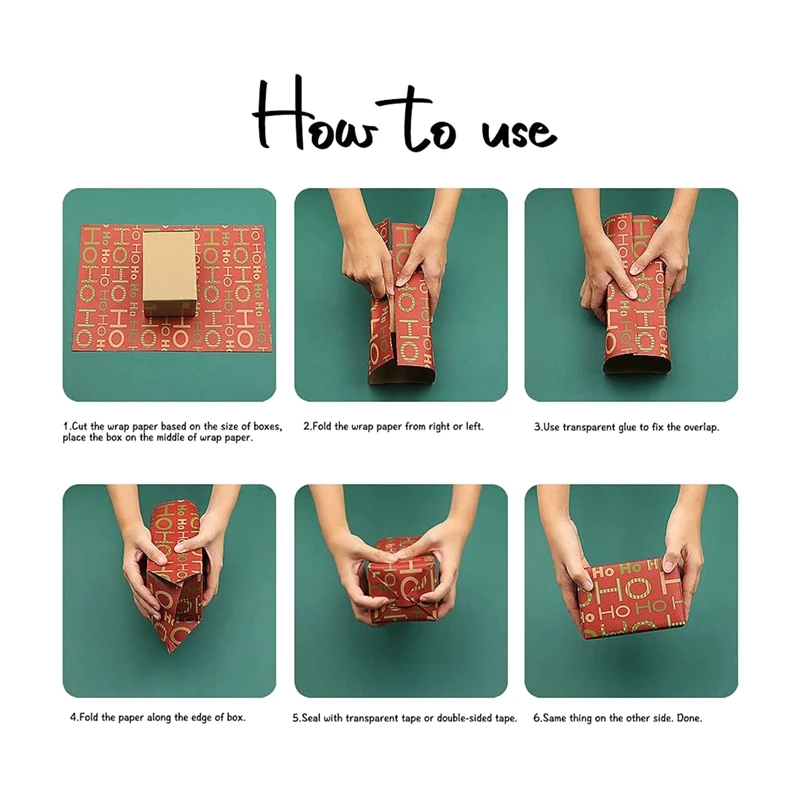 How to use

1.Cut the wrap paper based on the size of boxes, place the box on the middle of wrap paper.

2.Fold the wrap paper from right or left.

3.Use transparent glue to fix the overlap.

4.Fold the paper along the edge of box.

5.Seal with transparent tape or double-sided tape.

6.Same thing on the other side. Done.