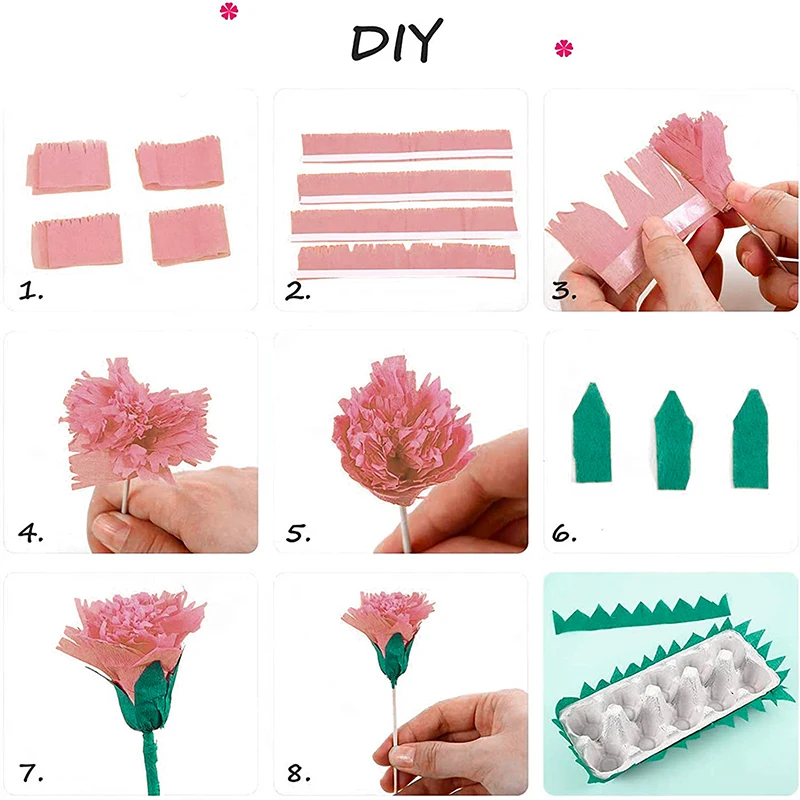 DIY

1.

2.

3.

4.

5.

6.

7.

8.