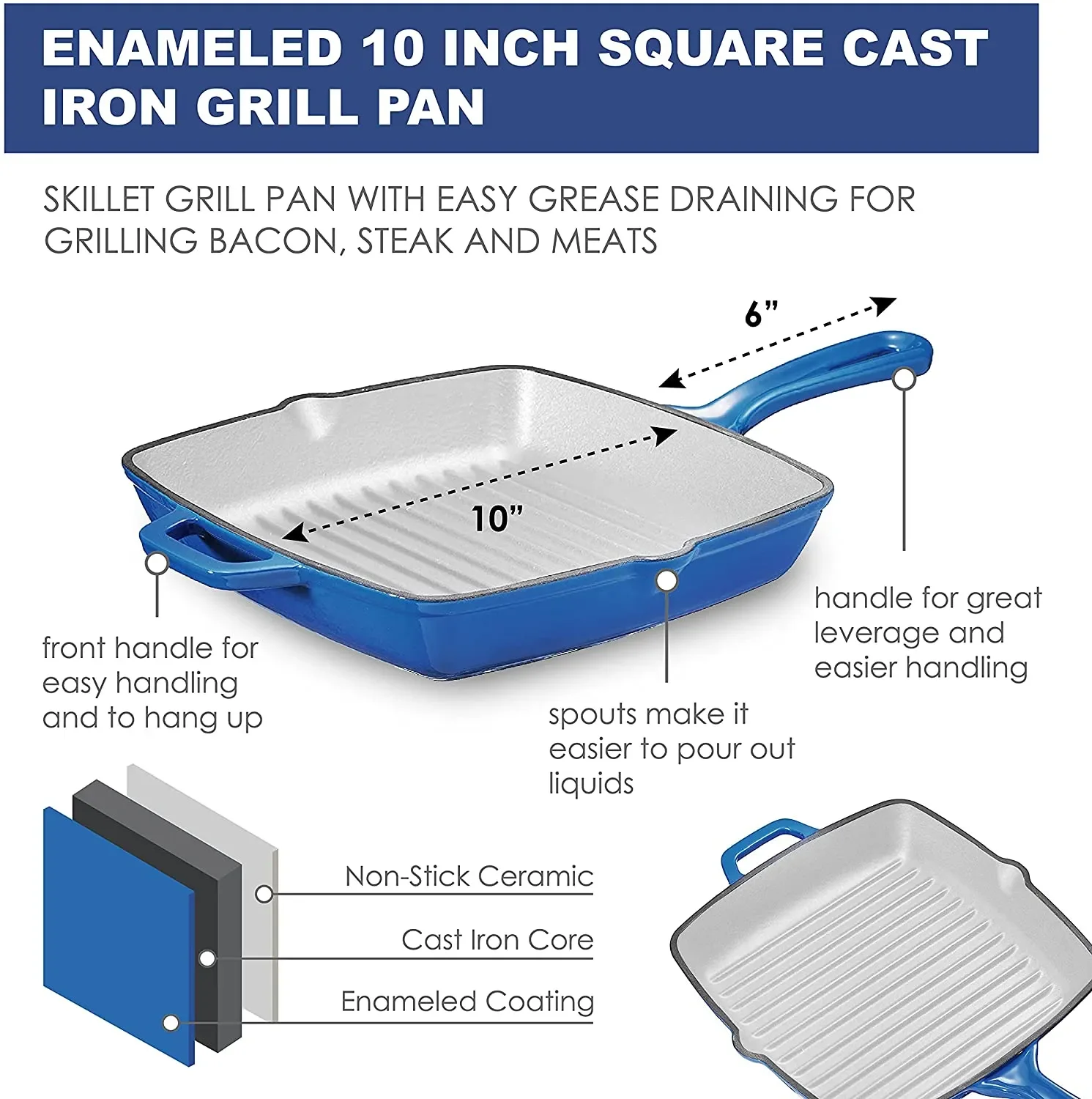 ENAMELED 10 INCH SQUARE CAST IRON GRILL PAN

SKILLET GRILL PAN WITH EASY GREASE DRAINING FOR GRILLING BACON, STEAK AND MEATS

6”

10”

handle for great leverage and easier handling

front handle for easy handling and to hang up

spouts make it easier to pour out liquids

Non-Stick Ceramic

Cast Iron Core

Enameled Coating