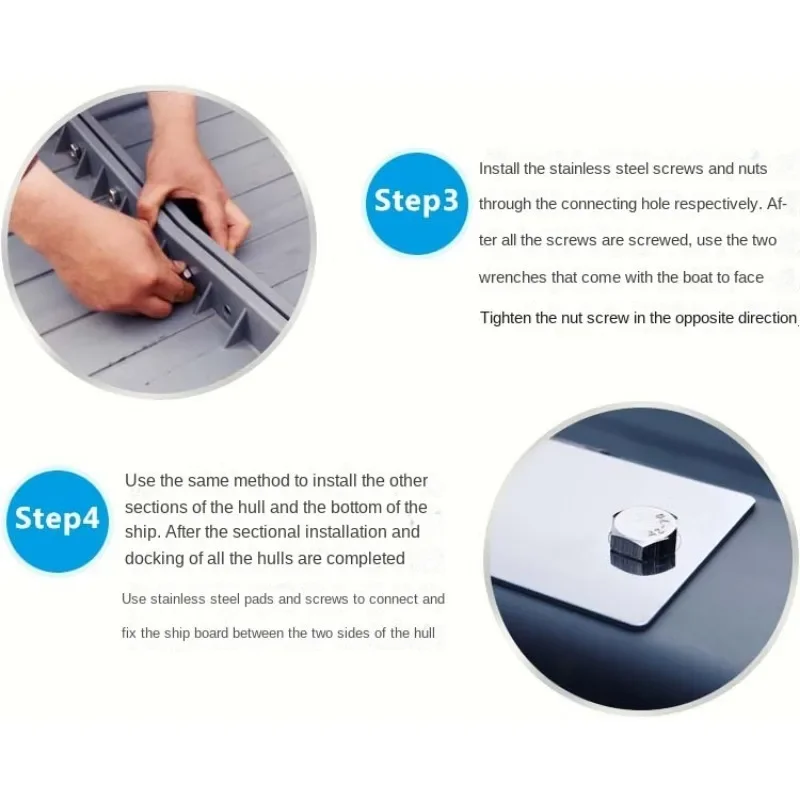 Step3

Install the stainless steel screws and nuts through the connecting hole respectively. After all the screws are screwed, use the two wrenches that come with the boat to face

Tighten the nut screw in the opposite direction

Step4

Use the same method to install the other sections of the hull and the bottom of the ship. After the sectional installation and docking of all the hulls are completed

Use stainless steel pads and screws to connect and

fix the ship board between the two sides of the hull