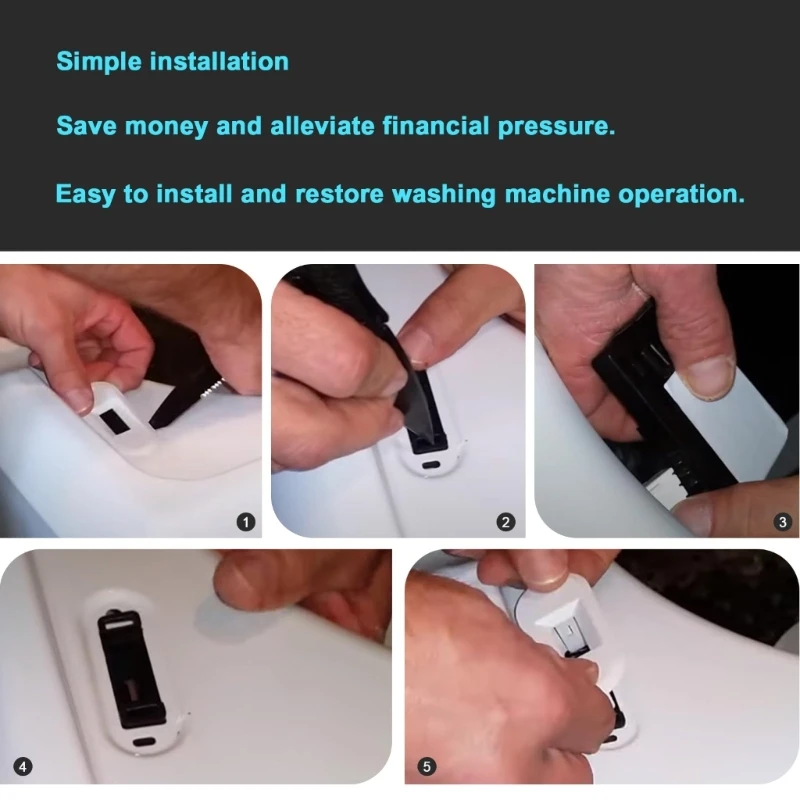 Simple installation

Save money and alleviate financial pressure.

Easy to install and restore washing machine operation.

1

2

3

4

5