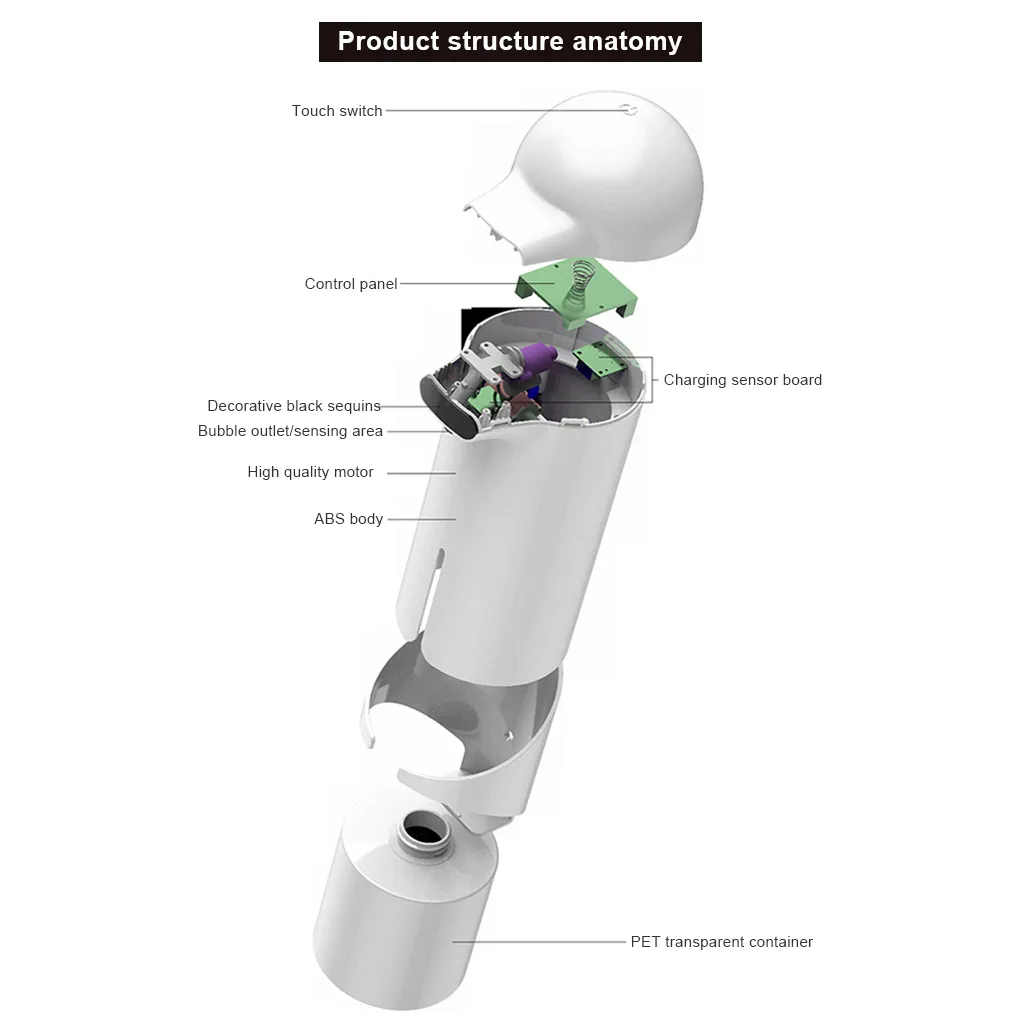 Product structure anatomy

Touch switch

Control panel

Charging sensor board

Decorative black sequins

Bubble outlet/sensing area

High quality motor

ABS body

PET transparent container