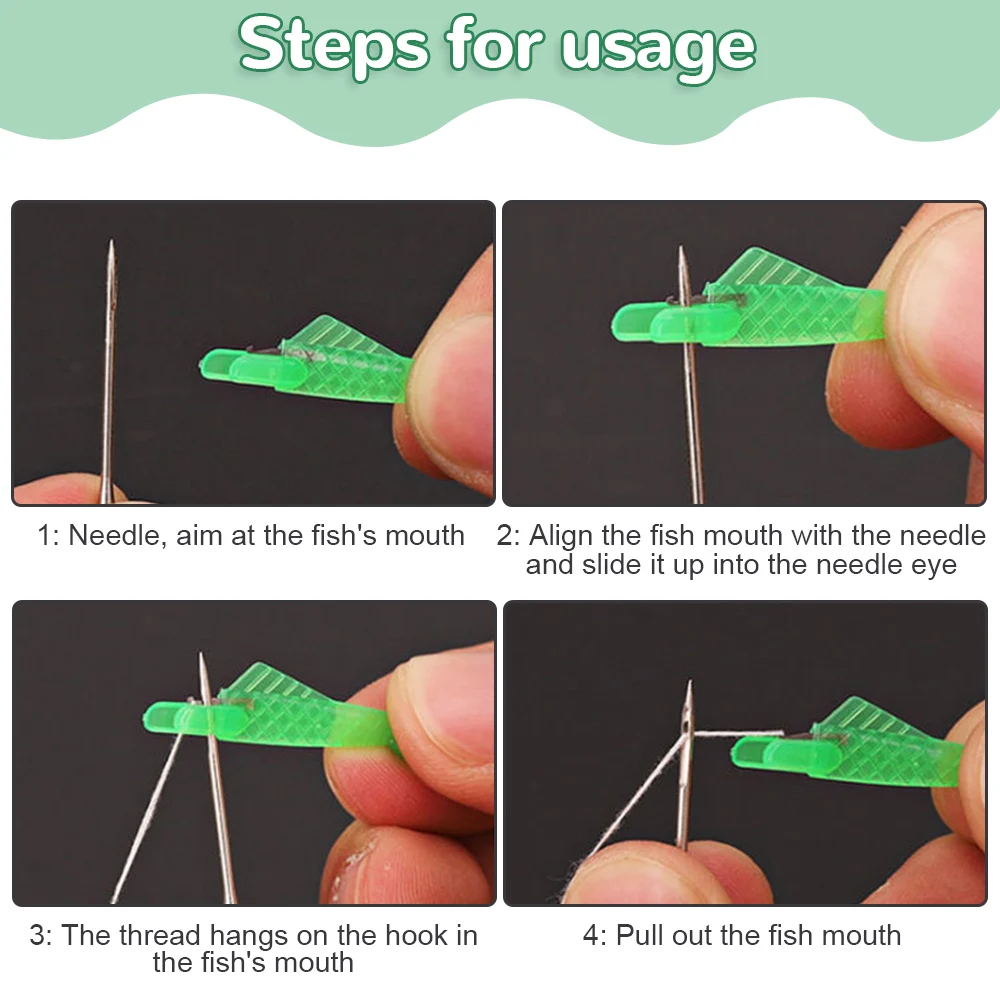 Steps for usage

1: Needle, aim at the fish's mouth

2: Align the fish mouth with the needle and slide it up into the needle eye

3: The thread hangs on the hook in the fish's mouth

4: Pull out the fish mouth