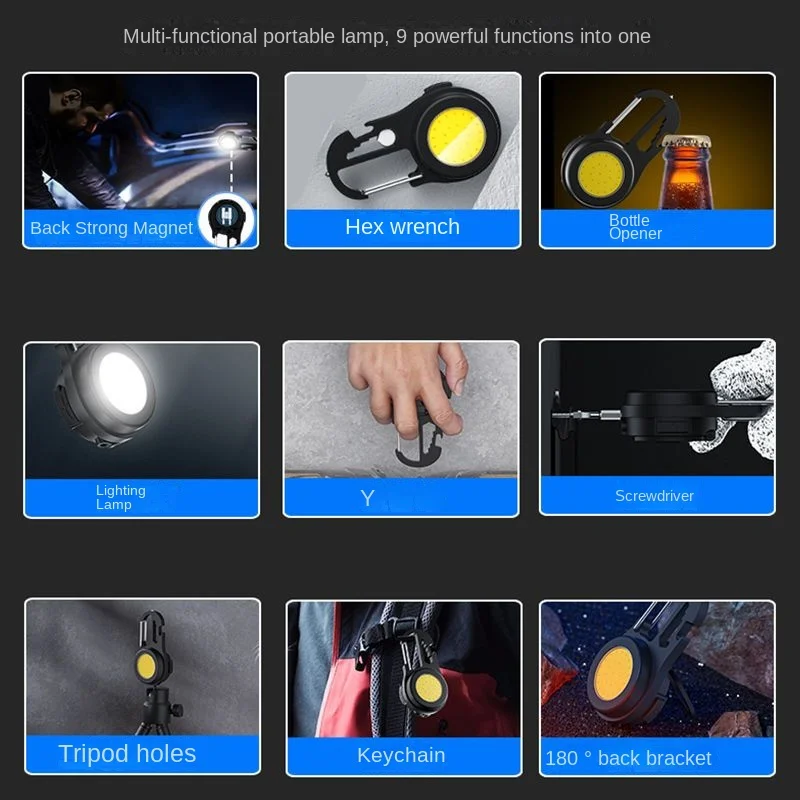 Multi-functional portable lamp, 9 powerful functions into one

Back Strong Magnet

Hex wrench

Bottle Opener

Lighting Lamp

Y

Screwdriver

Tripod holes

Keychain

180 ° back bracket