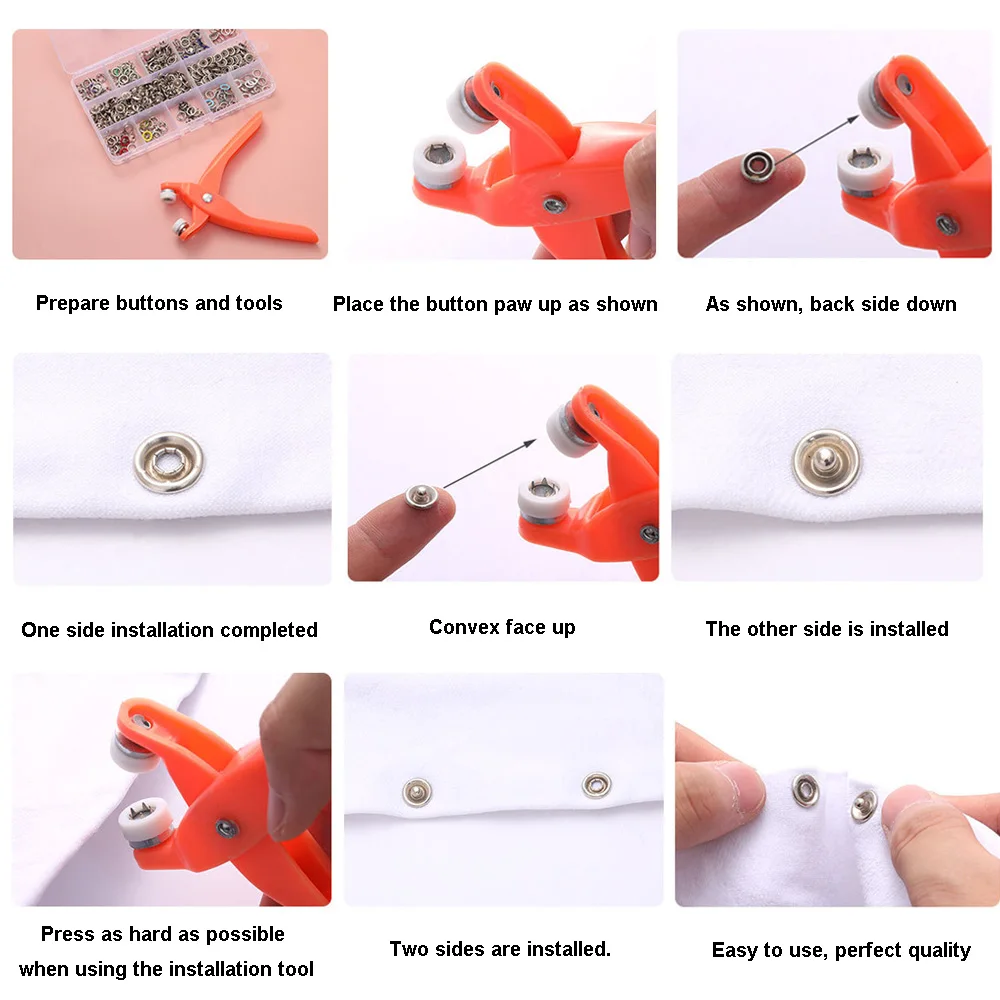 Prepare buttons and tools

Place the button paw up as shown

As shown, back side down

One side installation completed

Convex face up

The other side is installed

Press as hard as possible when using the installation tool

Two sides are installed.

Easy to use, perfect quality