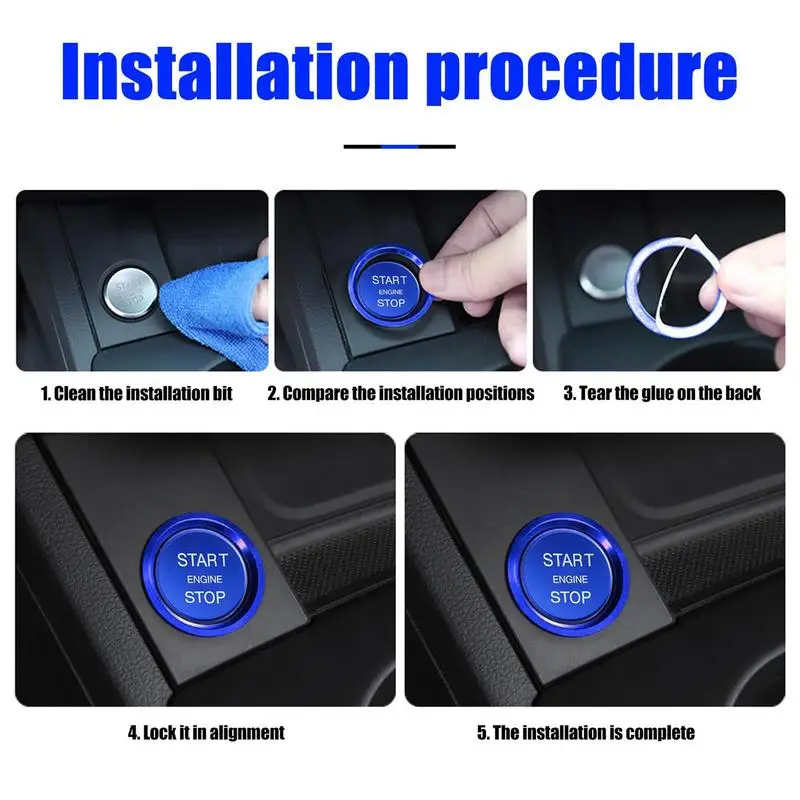 Installation procedure

START STOP

START ENGINE STOP

1. Clean the installation bit

2. Compare the installation positions

3. Tear the glue on the back

START ENGINE STOP

START ENGINE STOP

4. Lock it in alignment

5. The installation is complete