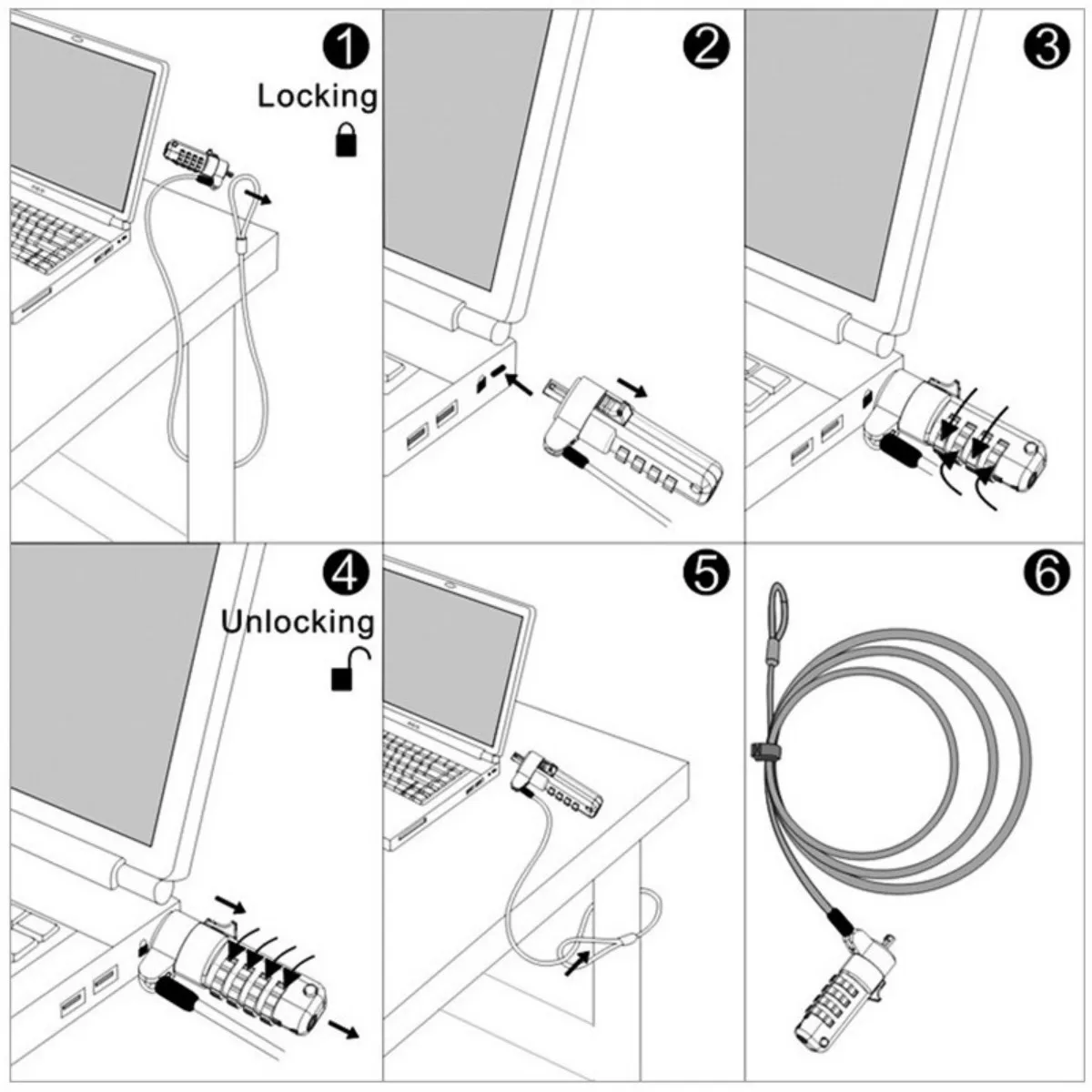 1
Locking

2

3

4
Unlocking

5

6