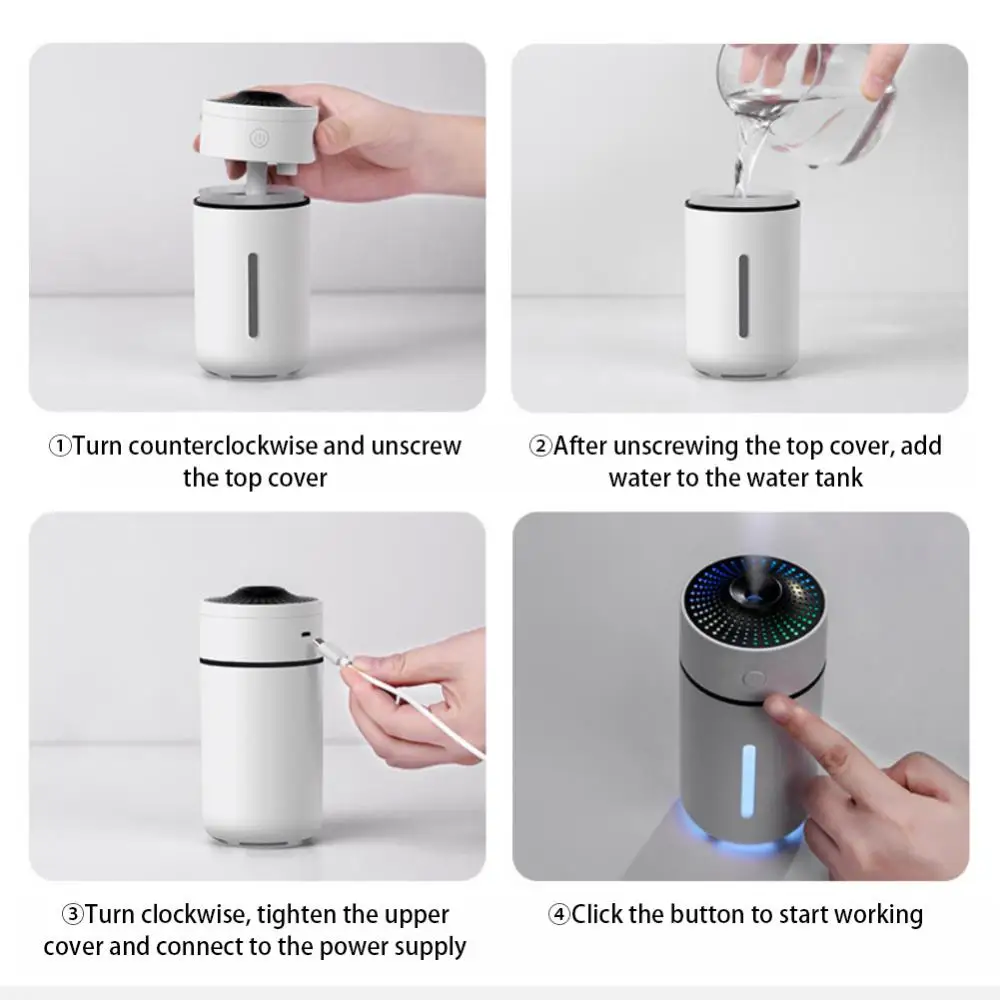 ①Turn counterclockwise and unscrew the top cover

②After unscrewing the top cover, add water to the water tank

③Turn clockwise, tighten the upper cover and connect to the power supply

④Click the button to start working