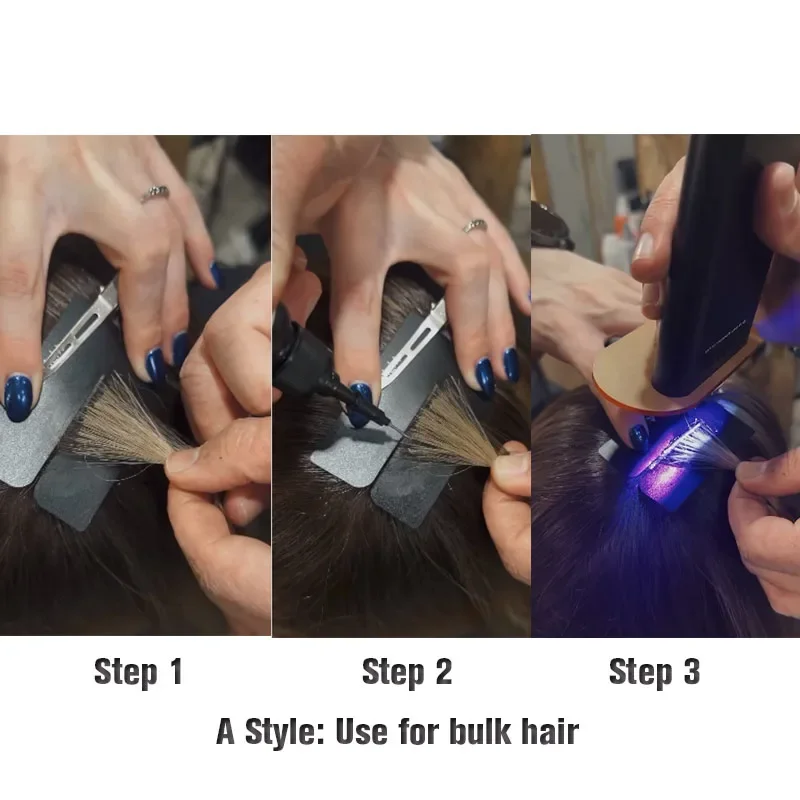 Step 1

Step 2

Step 3

A Style: Use for bulk hair