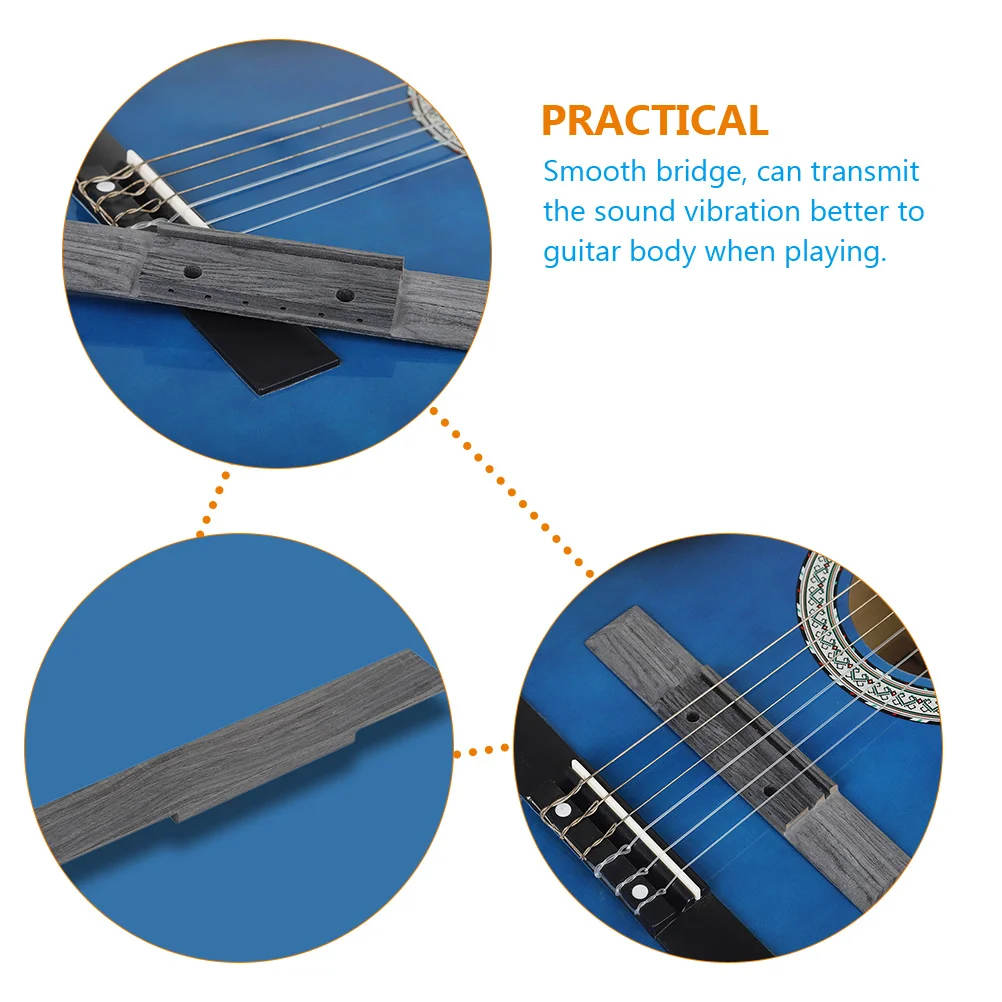 PRACTICAL
Smooth bridge, can transmit the sound vibration better to guitar body when playing.