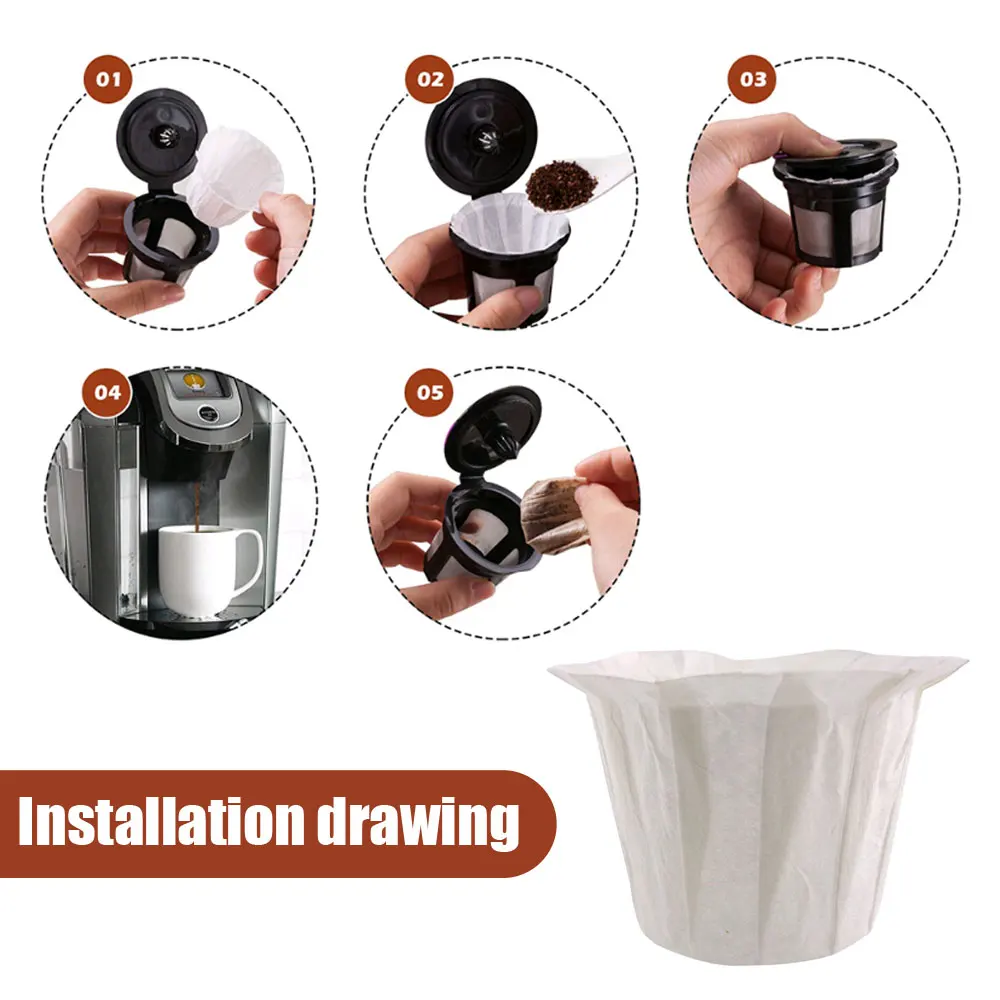 01

02

03

04

05

Installation drawing