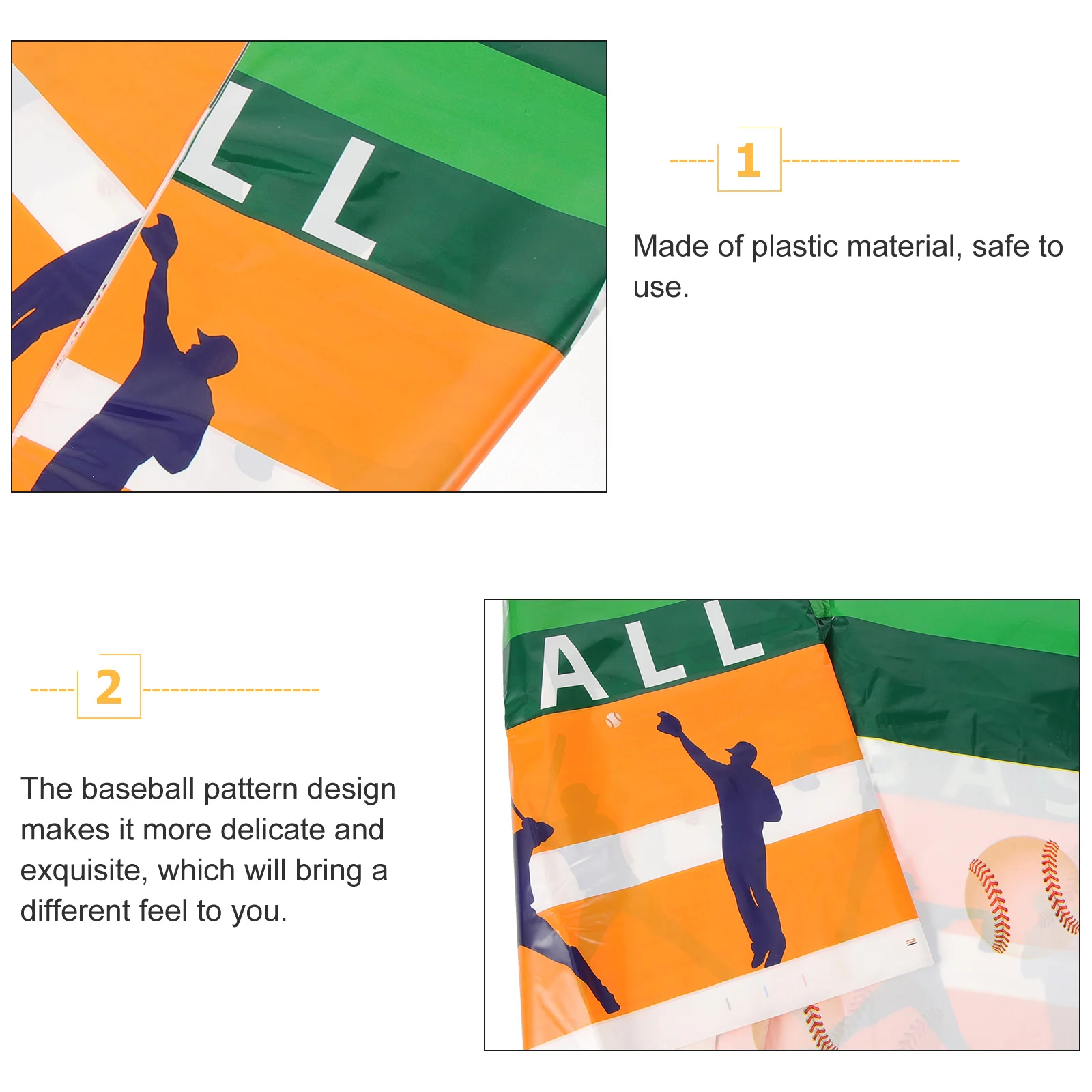 LL

1

Made of plastic material, safe to use.

2

The baseball pattern design makes it more delicate and exquisite, which will bring a different feel to you.

ALL