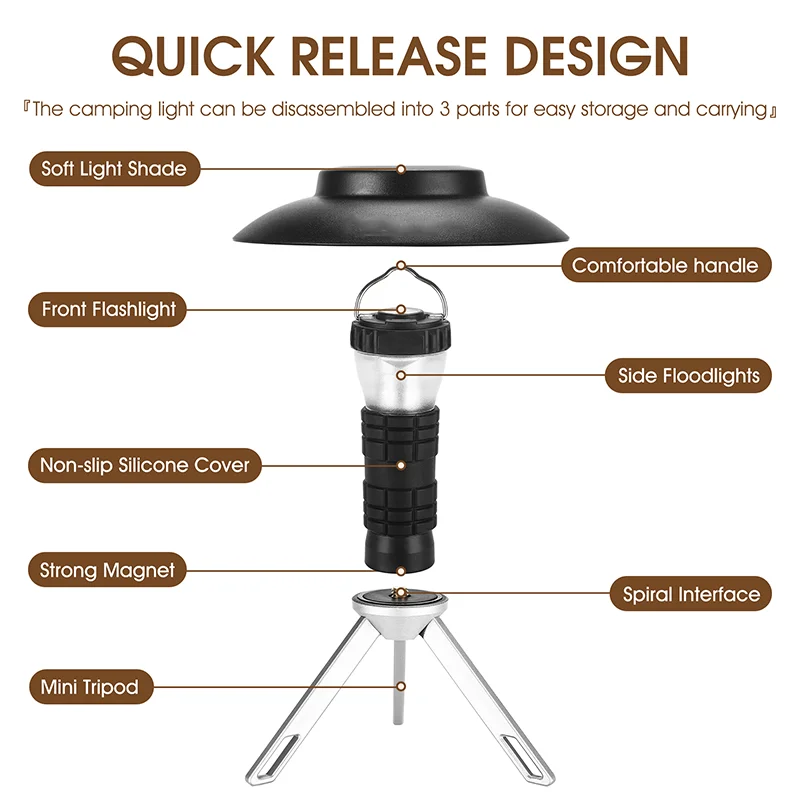 QUICK RELEASE DESIGN

『The camping light can be disassembled into 3 parts for easy storage and carrying』

Soft Light Shade

Comfortable handle

Front Flashlight

Side Floodlights

Non-slip Silicone Cover

Strong Magnet

Spiral Interface

Mini Tripod