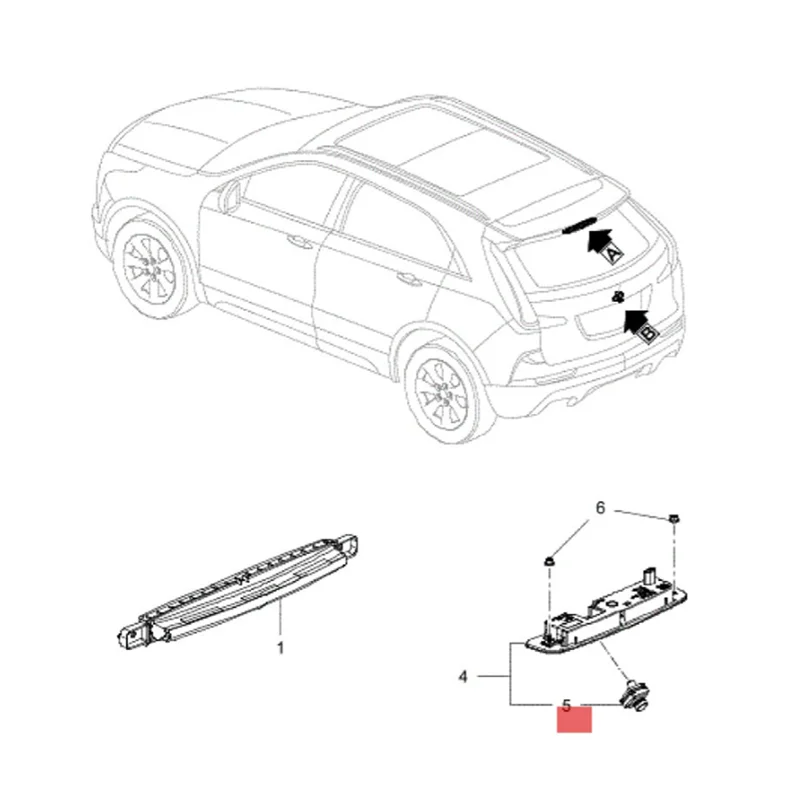 A
B
6
1
4
5