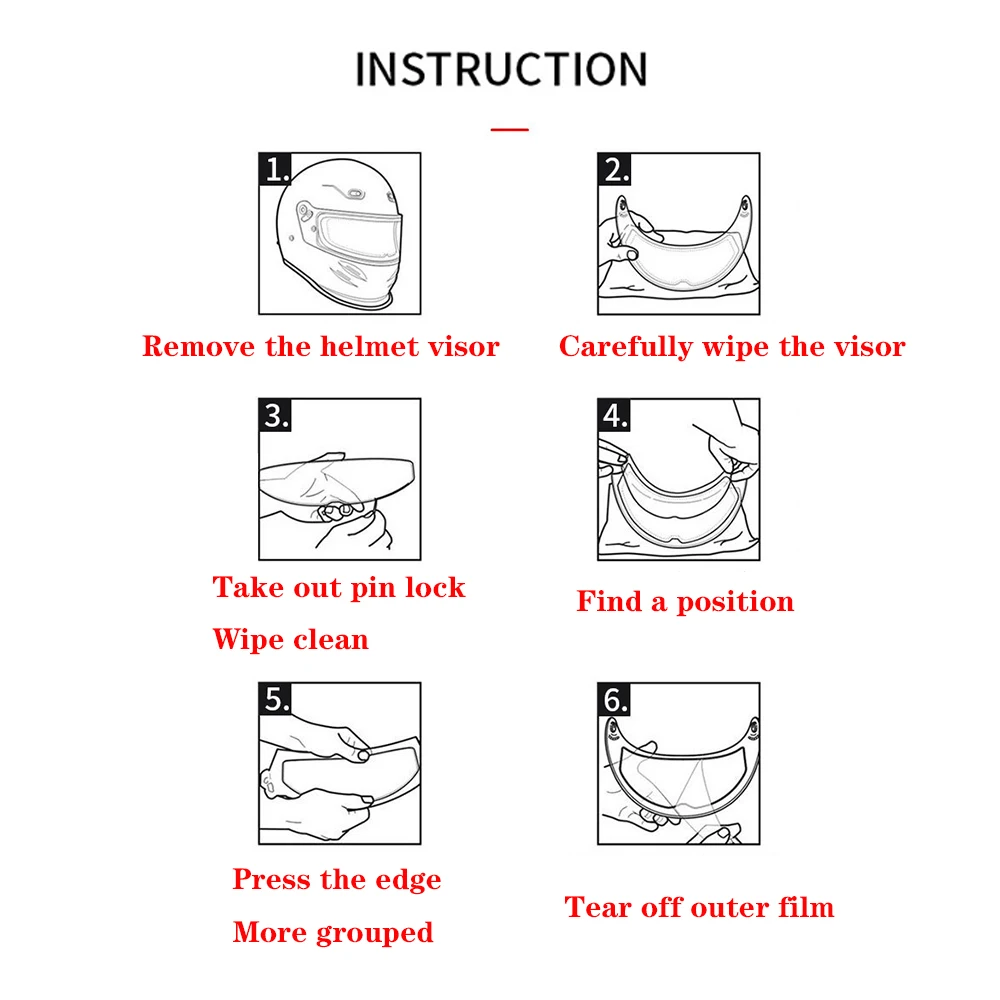 INSTRUCTION

1.

Remove the helmet visor

2.

Carefully wipe the visor

3.

Take out pin lock

Wipe clean

4.

Find a position

5.

Press the edge

More grouped

6.

Tear off outer film