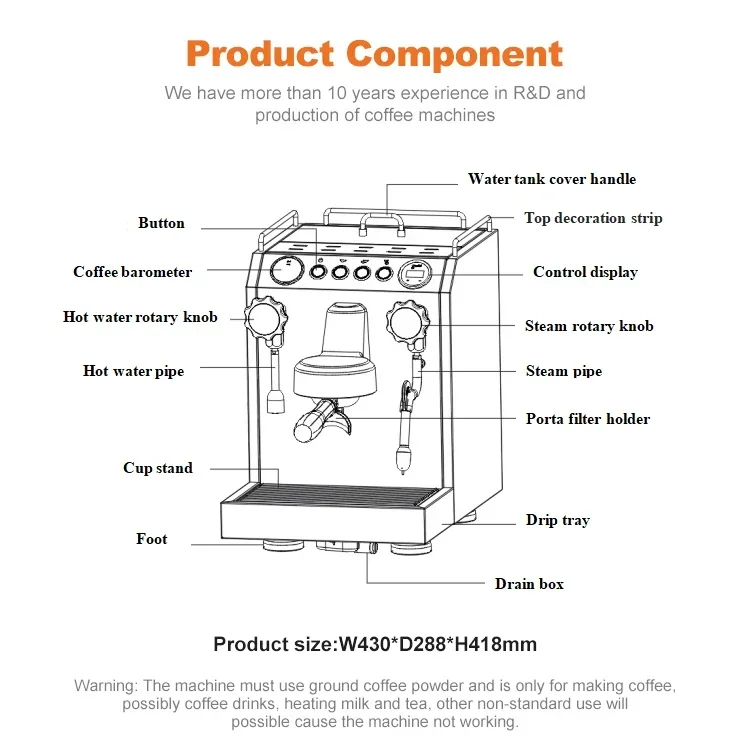 Product Component

We have more than 10 years experience in R&D and production of coffee machines

Water tank cover handle

Button

Top decoration strip

Coffee barometer

Control display

Hot water rotary knob

Steam rotary knob

Hot water pipe

Steam pipe

Porta filter holder

Cup stand

Drip tray

Foot

Drain box

Product size:W430*D288*H418mm

Warning: The machine must use ground coffee powder and is only for making coffee, possibly coffee drinks, heating milk and tea, other non-standard use will possible cause the machine not working.