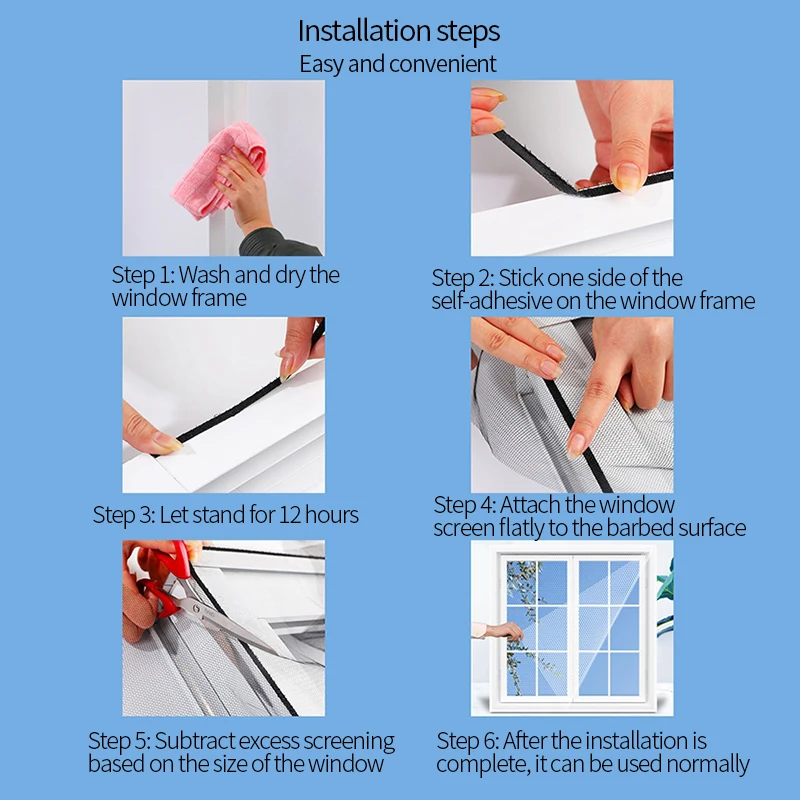 Installation steps
Easy and convenient

Step 1: Wash and dry the window frame

Step 2: Stick one side of the self-adhesive on the window frame

Step 3: Let stand for 12 hours

Step 4: Attach the window screen flatly to the barbed surface

Step 5: Subtract excess screening based on the size of the window

Step 6: After the installation is complete, it can be used normally