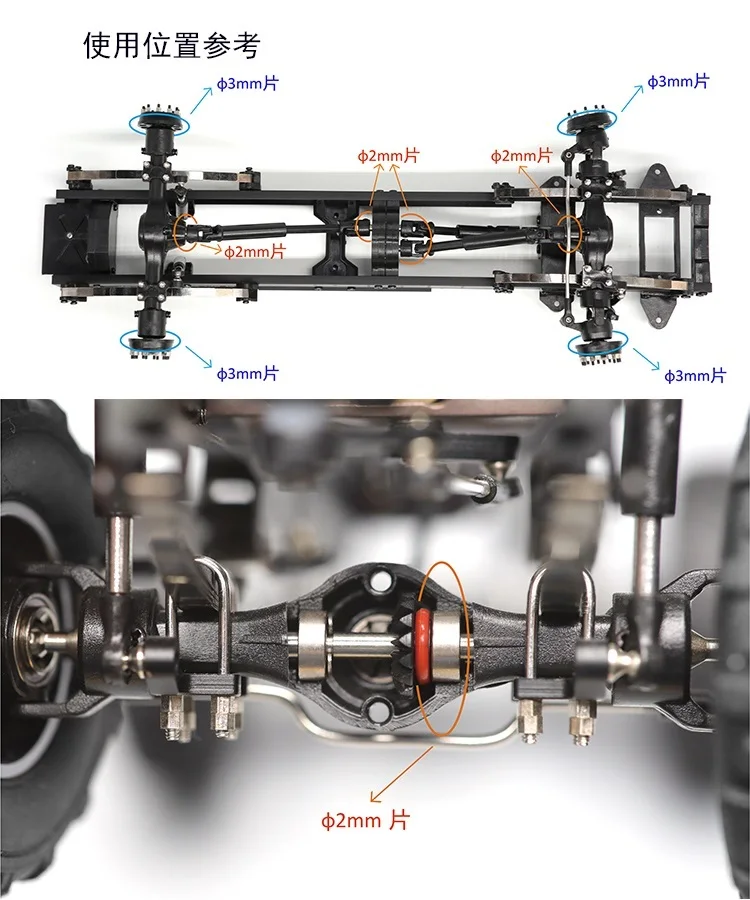 使用位置参考

ϕ3mm片

ϕ3mm片

ϕ2mm片

ϕ2mm片

ϕ2mm片

ϕ3mm片

ϕ3mm片

ϕ2mm 片