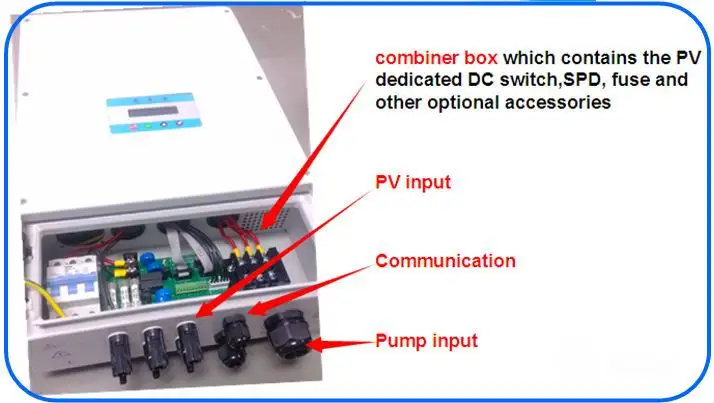 combiner box which contains the PV dedicated DC switch,SPD, fuse and other optional accessories

PV input

Communication

Pump input