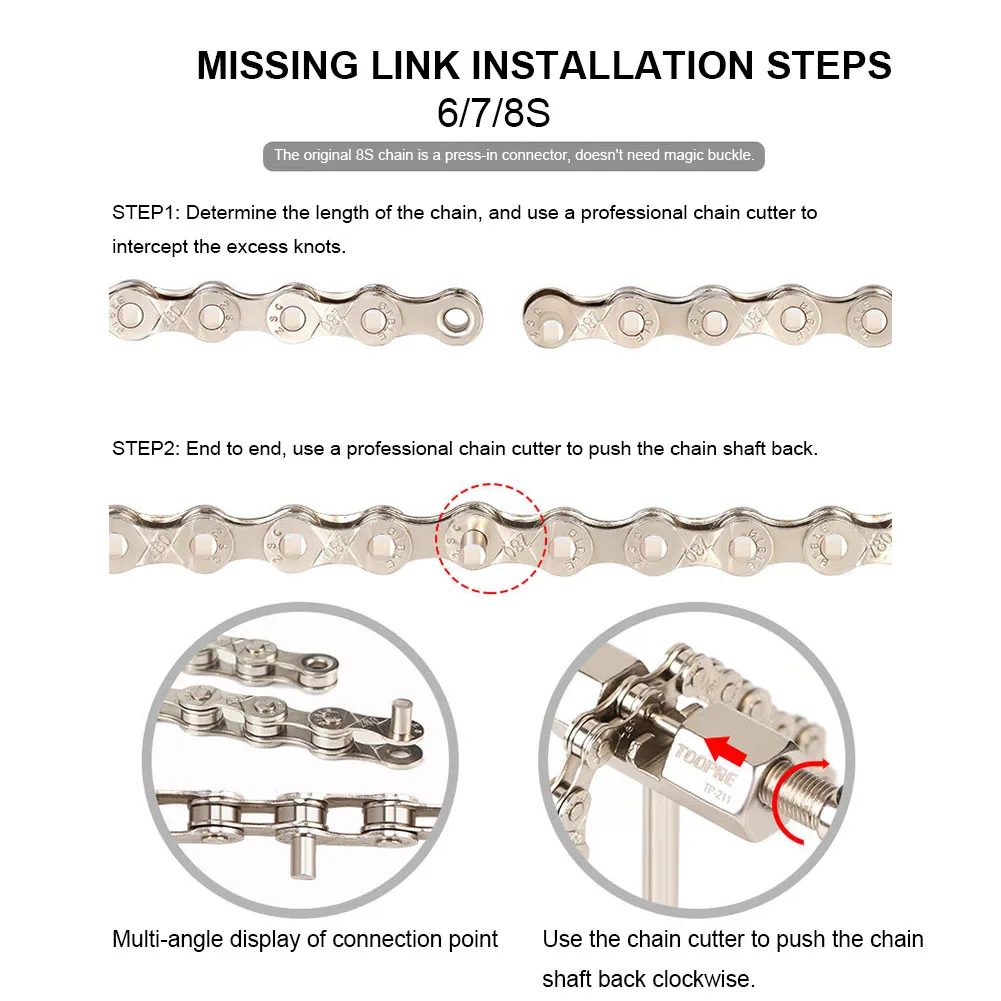 MISSING LINK INSTALLATION STEPS
6/7/8S

The original 8S chain is a press-in connector, doesn't need magic buckle.

STEP1: Determine the length of the chain, and use a professional chain cutter to intercept the excess knots.

STEP2: End to end, use a professional chain cutter to push the chain shaft back.

TOOPRE
TP-211

Multi-angle display of connection point

Use the chain cutter to push the chain shaft back clockwise.