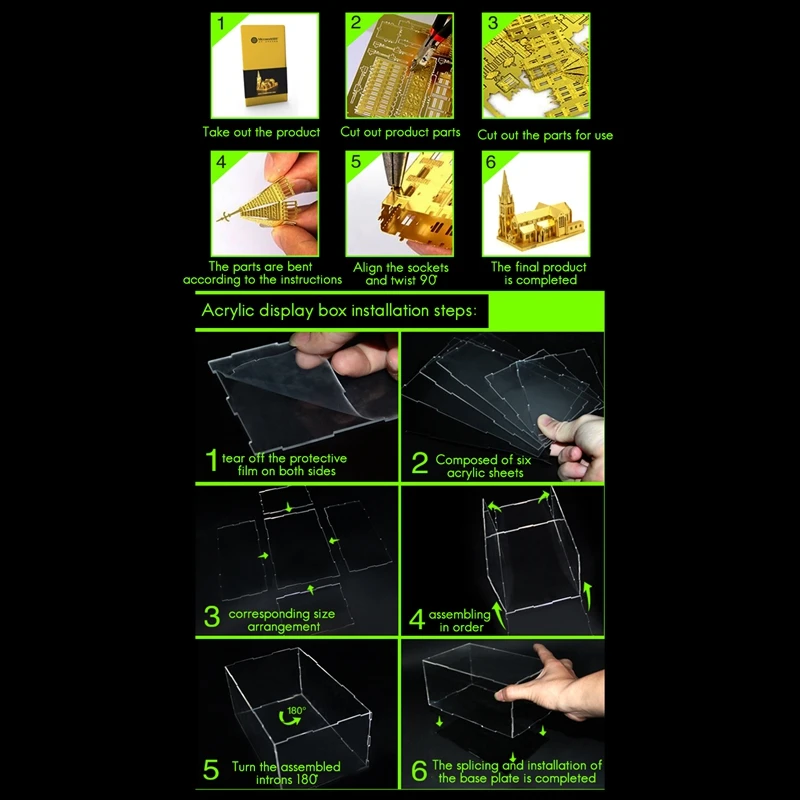 1
Take out the product

2
Cut out product parts

3
Cut out the parts for use

4
The parts are bent according to the instructions

5
Align the sockets and twist 90°

6
The final product is completed

Acrylic display box installation steps:

1 tear off the protective film on both sides

2 Composed of six acrylic sheets

3 corresponding size arrangement

4 assembling in order

180°

5 Turn the assembled introns 180°

6 The splicing and installation of the base plate is completed