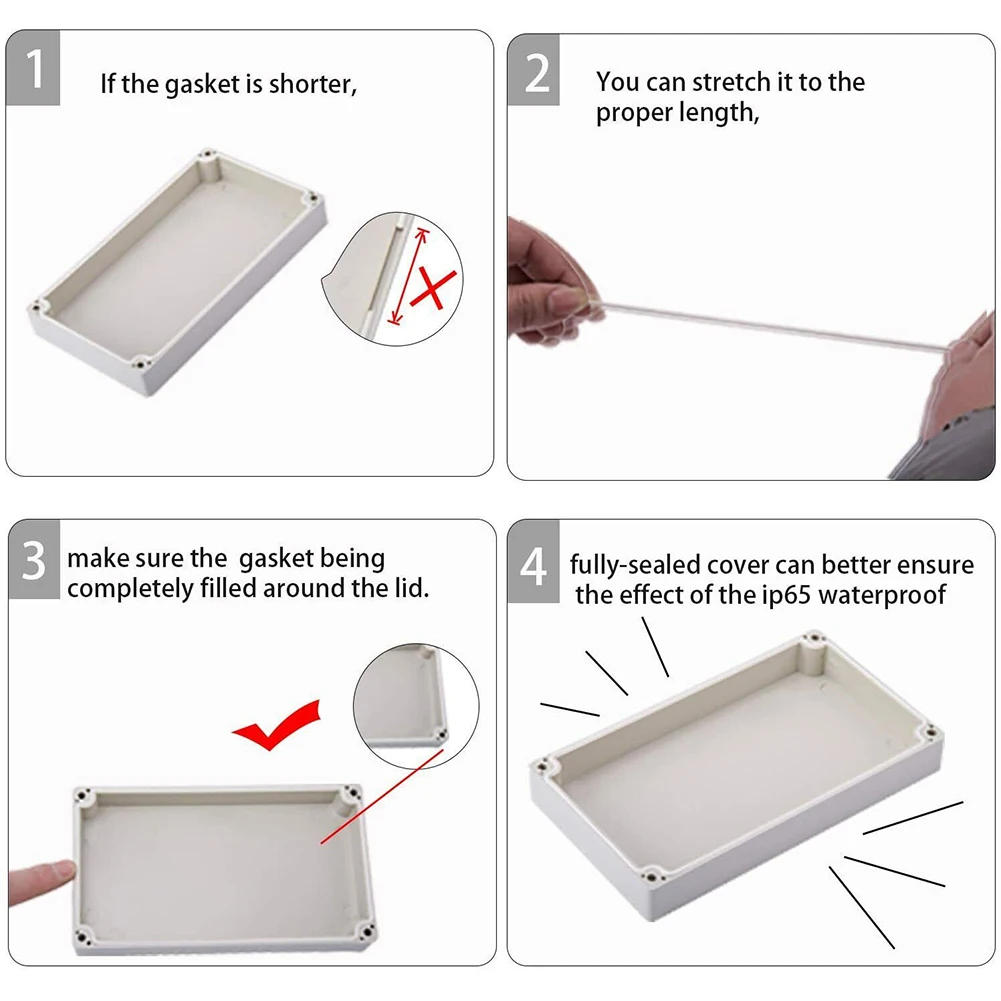 1 If the gasket is shorter,

2 You can stretch it to the proper length,

3 make sure the gasket being completely filled around the lid.

4 fully-sealed cover can better ensure the effect of the ip65 waterproof