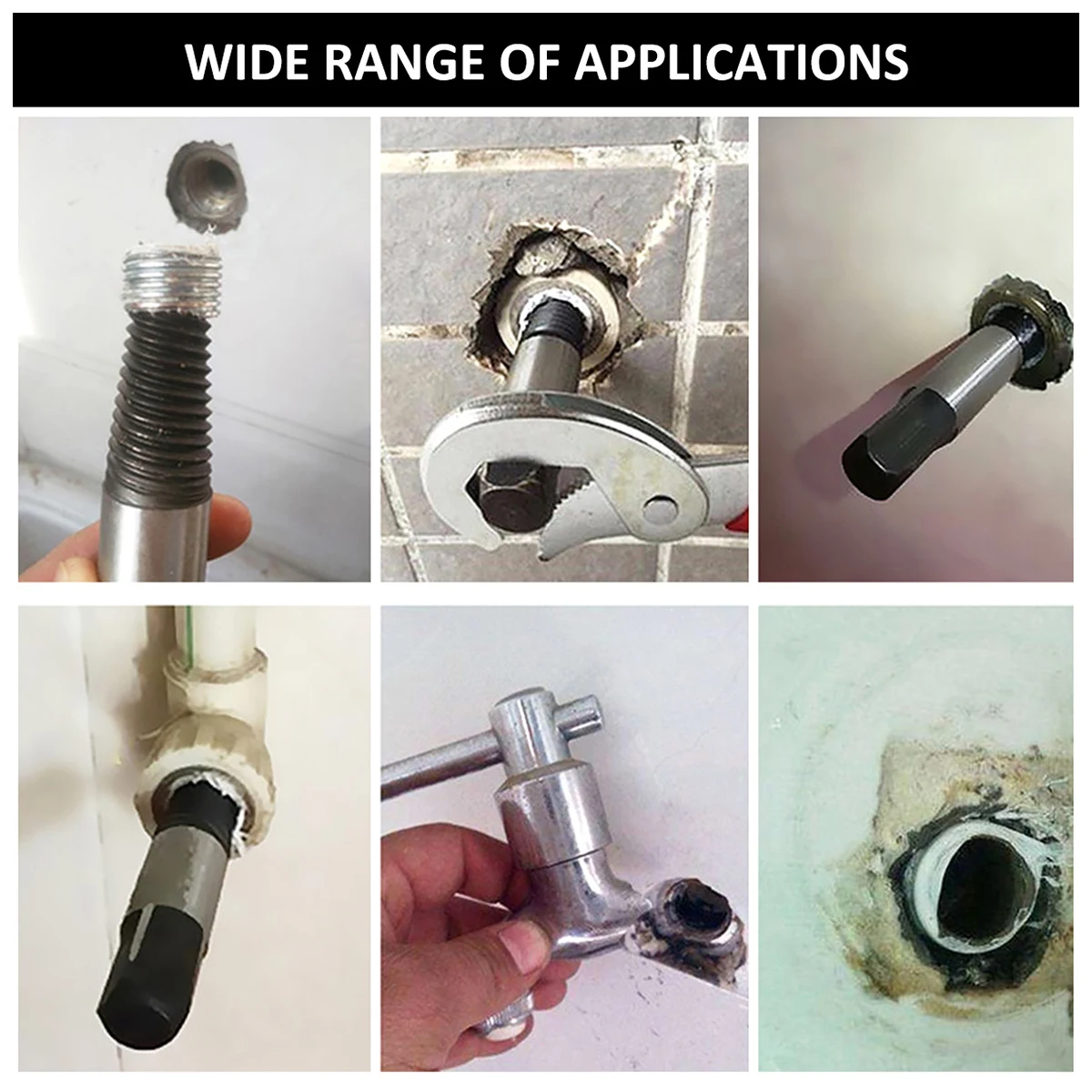 WIDE RANGE OF APPLICATIONS