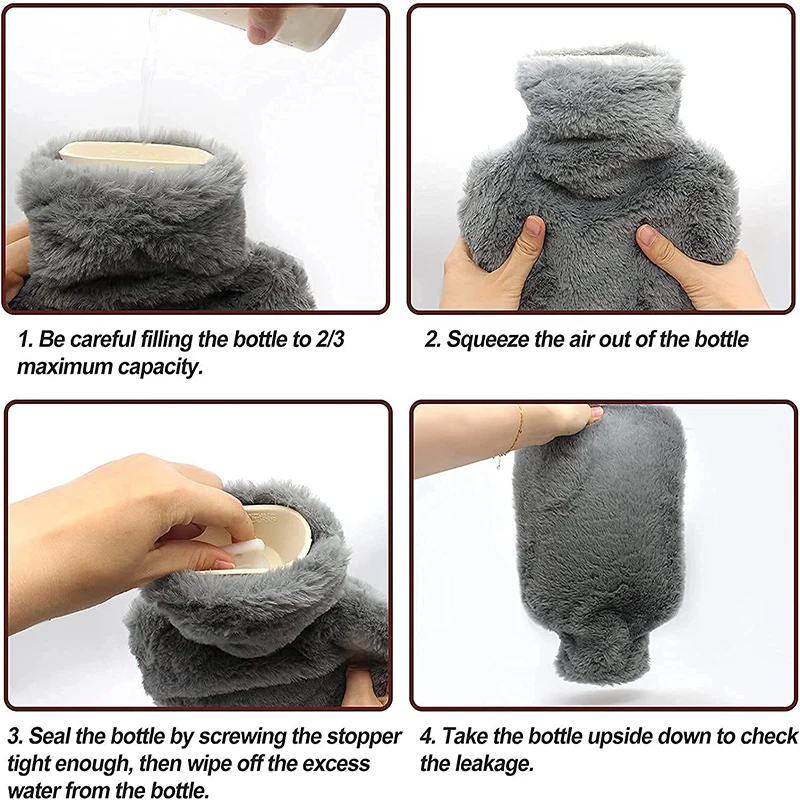 1. Be careful filling the bottle to 2/3 maximum capacity.

2. Squeeze the air out of the bottle

3. Seal the bottle by screwing the stopper tight enough, then wipe off the excess water from the bottle.

4. Take the bottle upside down to check the leakage.