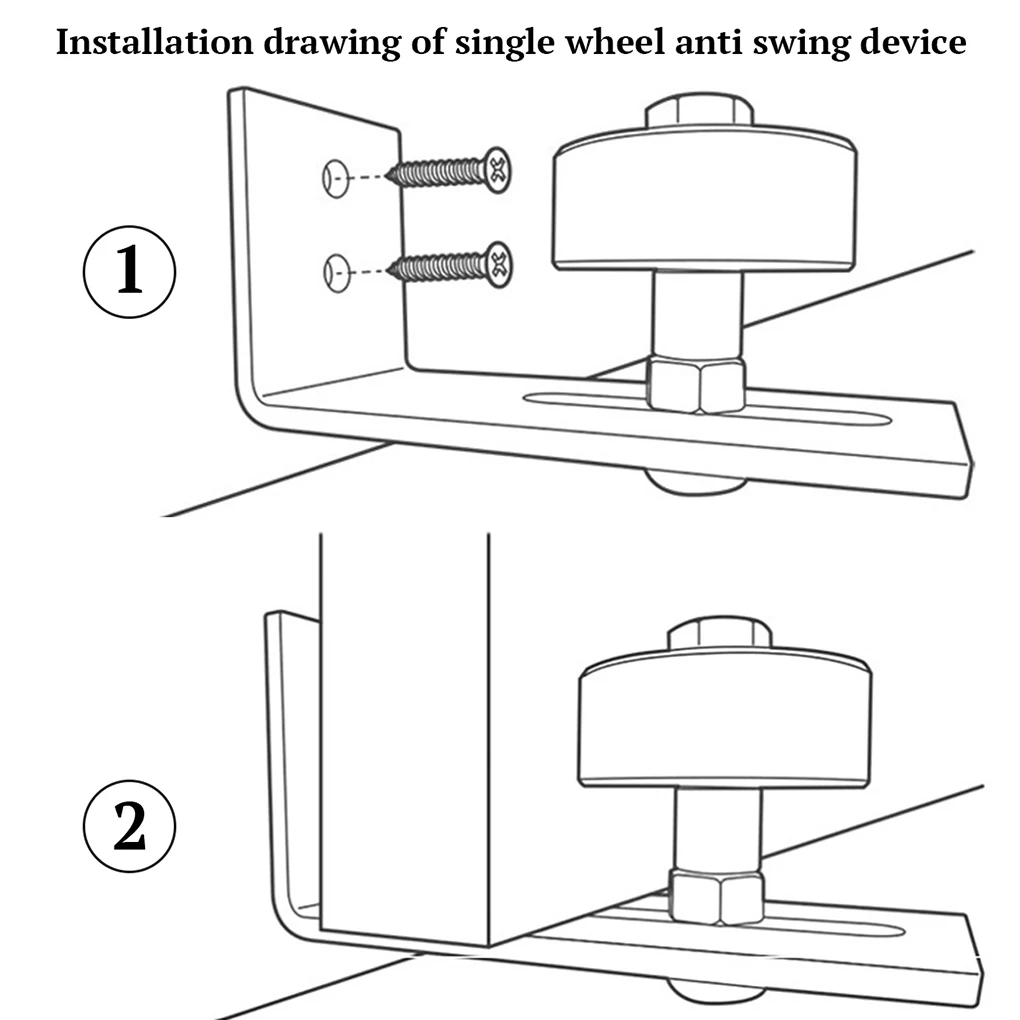 Installation drawing of single wheel anti swing device

1

2