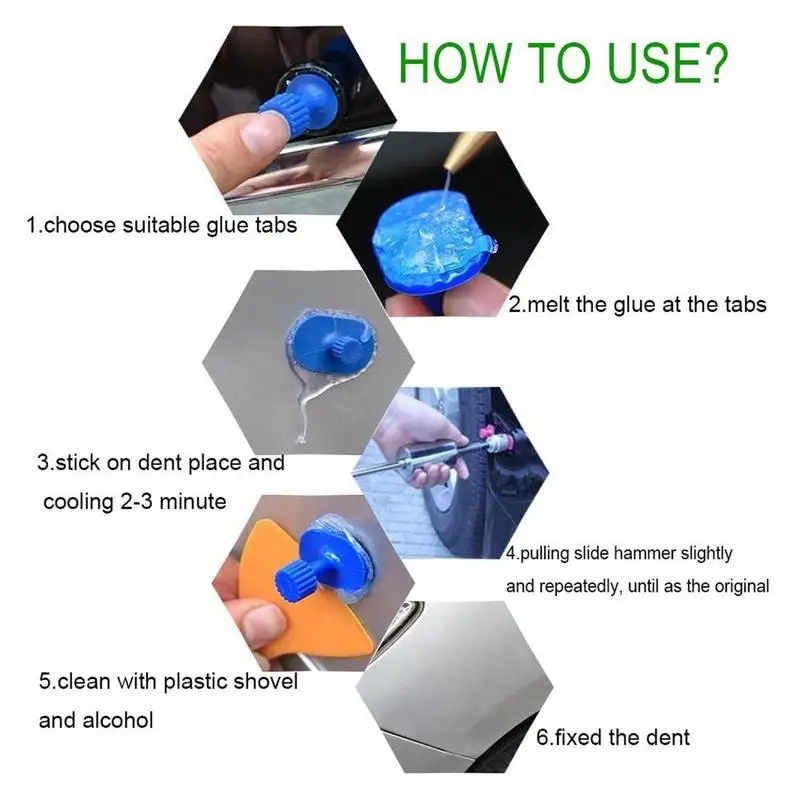 HOW TO USE?

1.choose suitable glue tabs

2.melt the glue at the tabs

3.stick on dent place and cooling 2-3 minute

4.pulling slide hammer slightly and repeatedly, until as the original

5.clean with plastic shovel and alcohol

6.fixed the dent