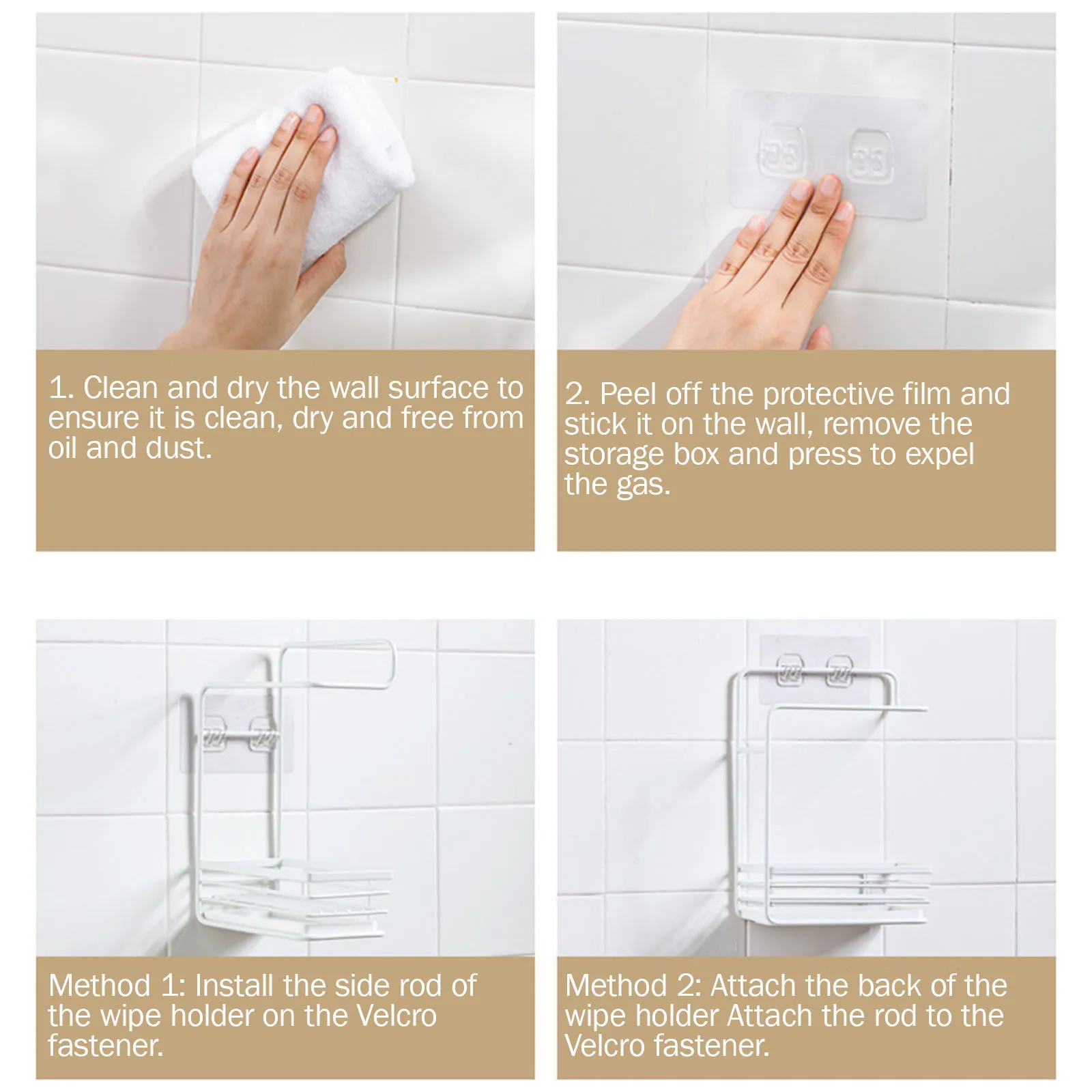 1. Clean and dry the wall surface to ensure it is clean, dry and free from oil and dust.

2. Peel off the protective film and stick it on the wall, remove the storage box and press to expel the gas.

Method 1: Install the side rod of the wipe holder on the Velcro fastener.

Method 2: Attach the back of the wipe holder Attach the rod to the Velcro fastener.