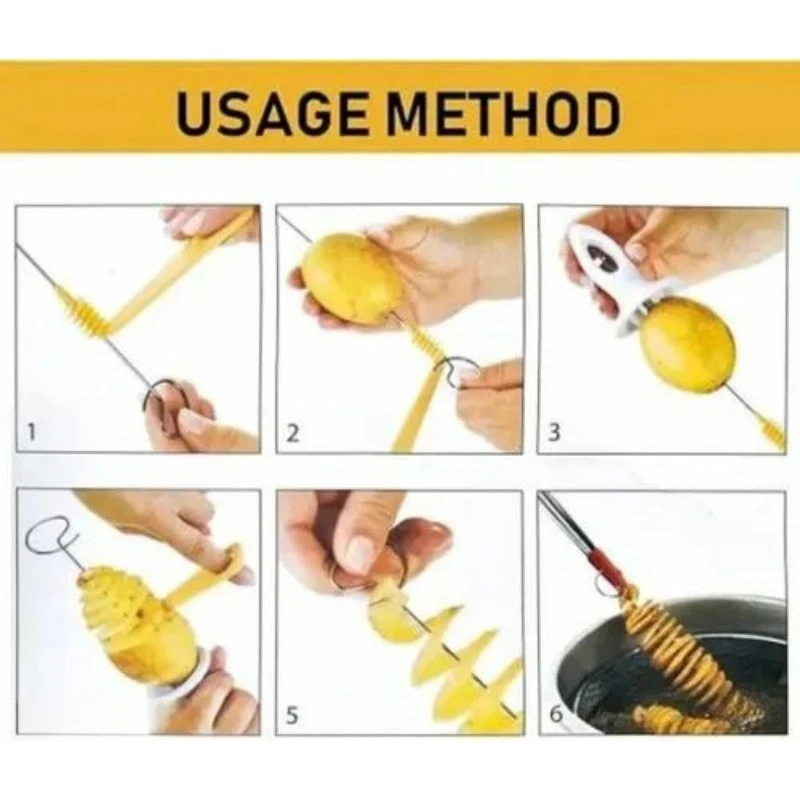 USAGE METHOD

1

2

3

5

6