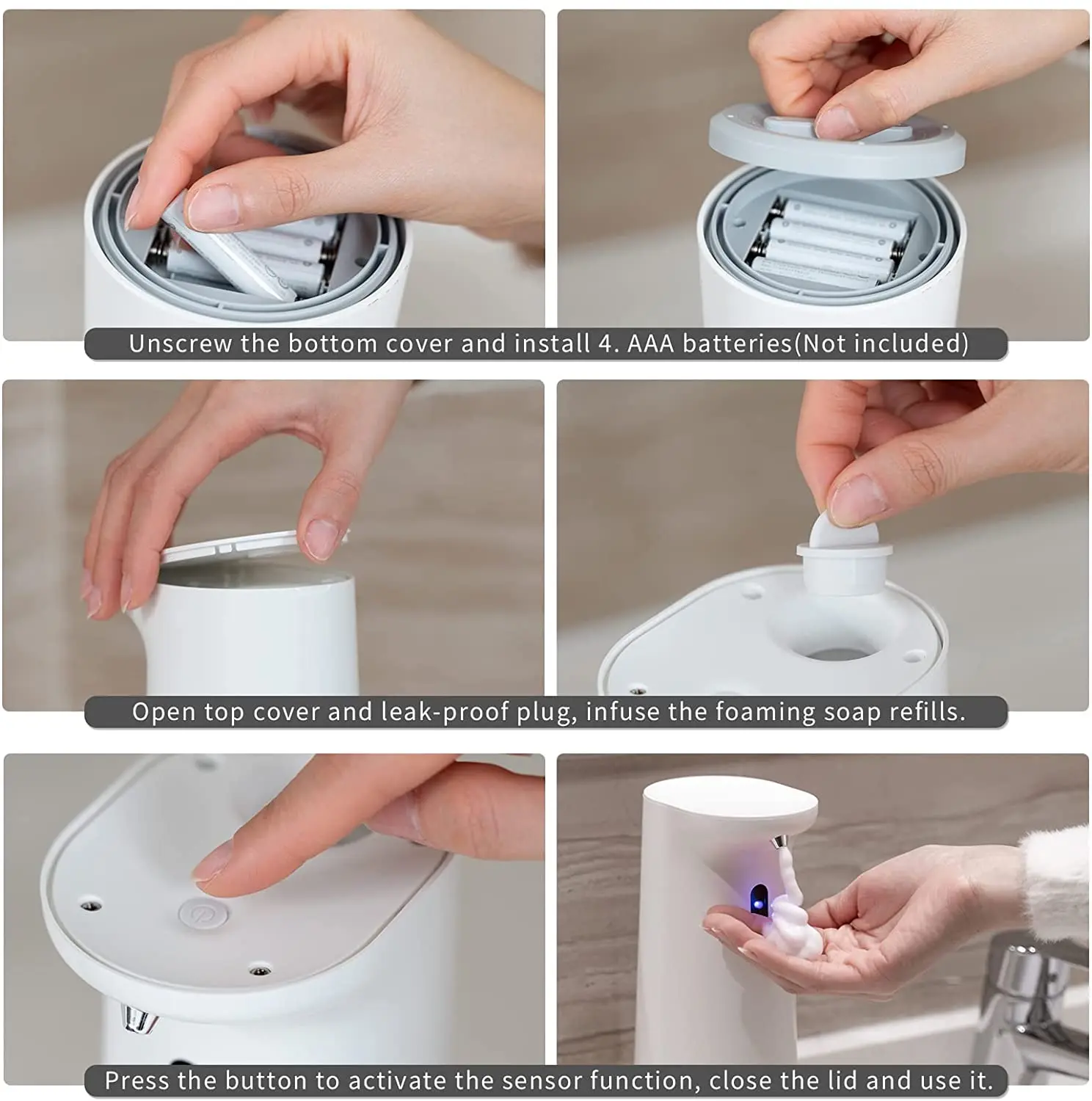 Unscrew the bottom cover and install 4. AAA batteries(Not included)

Open top cover and leak-proof plug, infuse the foaming soap refills.

Press the button to activate the sensor function, close the lid and use it.