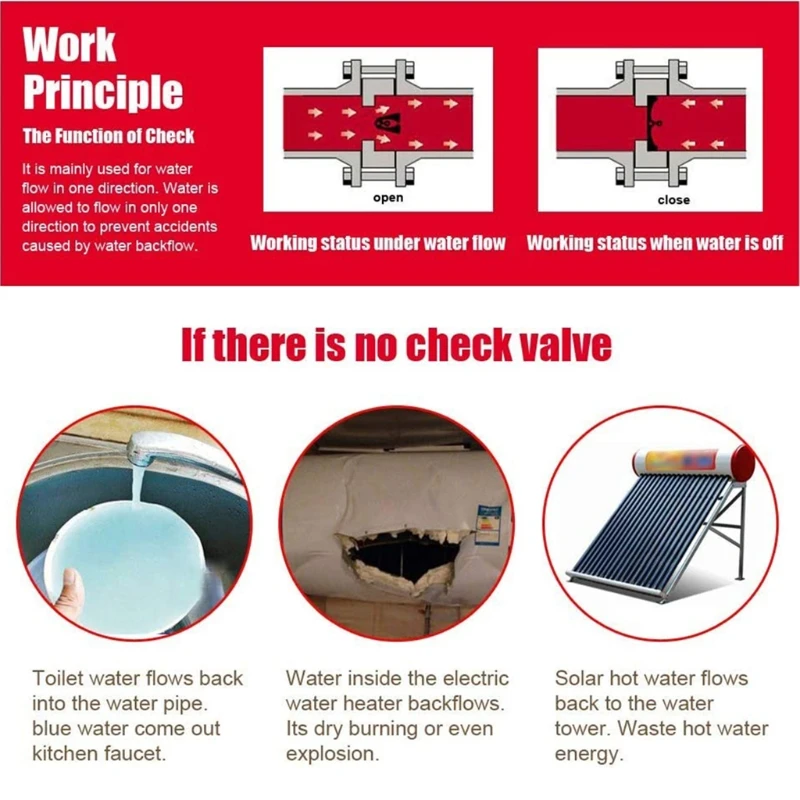 Work Principle

The Function of Check

It is mainly used for water flow in one direction. Water is allowed to flow in only one direction to prevent accidents caused by water backflow.

open

Working status under water flow

close

Working status when water is off

If there is no check valve

Toilet water flows back into the water pipe. blue water come out kitchen faucet.

Water inside the electric water heater backflows. Its dry burning or even explosion.

Solar hot water flows back to the water tower. Waste hot water energy.