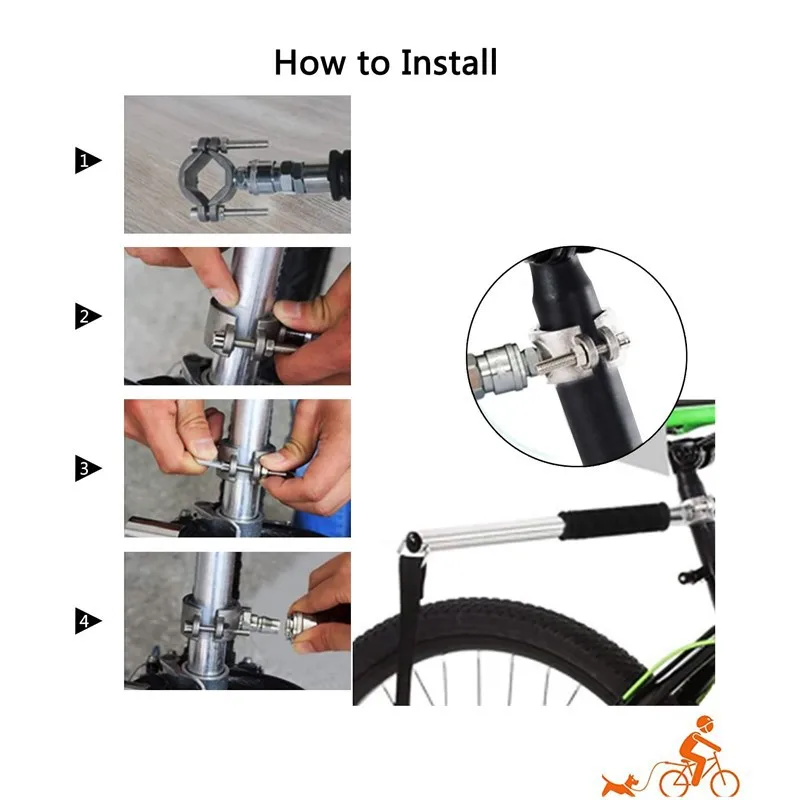 How to Install

1

2

3

4