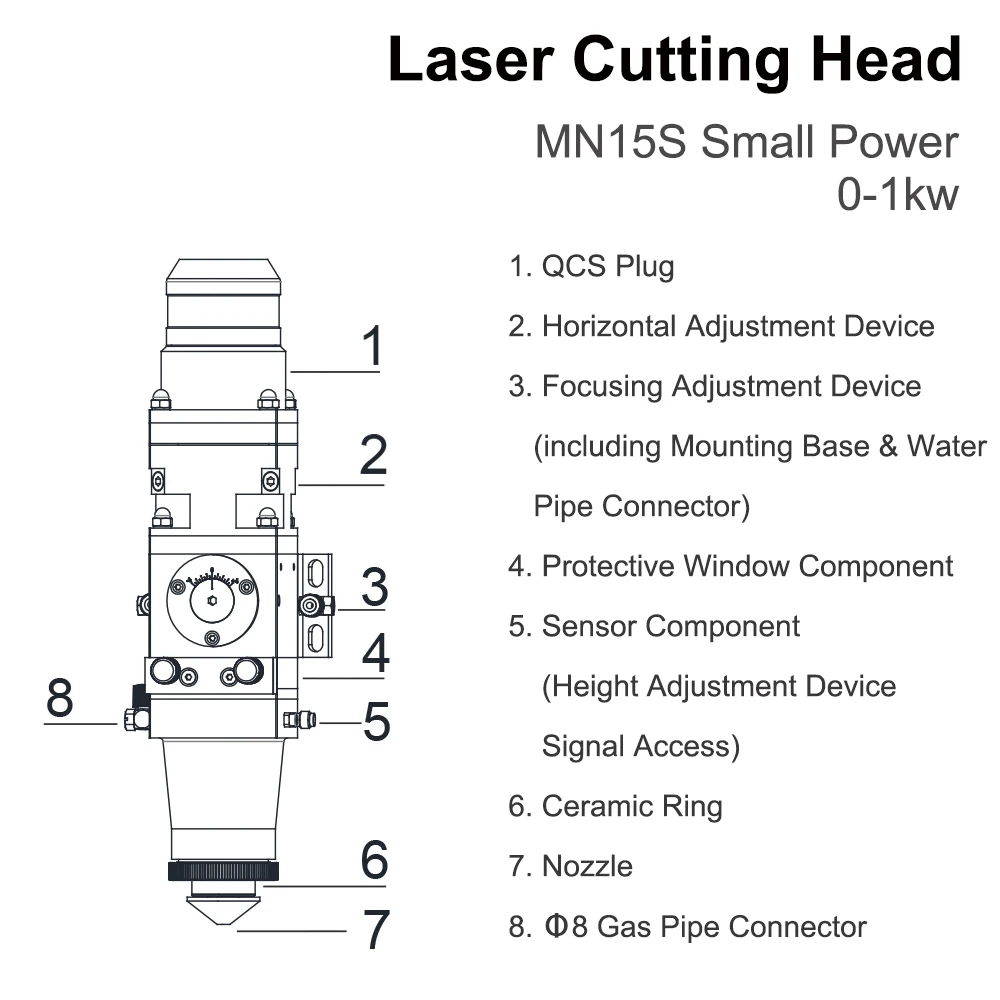 Laser Cutting Head

MN15S Small Power
0-1kw

1
2
3
4
8
5
6
7

1. QCS Plug

2. Horizontal Adjustment Device

3. Focusing Adjustment Device (including Mounting Base & Water Pipe Connector)

4. Protective Window Component

5. Sensor Component (Height Adjustment Device Signal Access)

6. Ceramic Ring

7. Nozzle

8. Φ8 Gas Pipe Connector