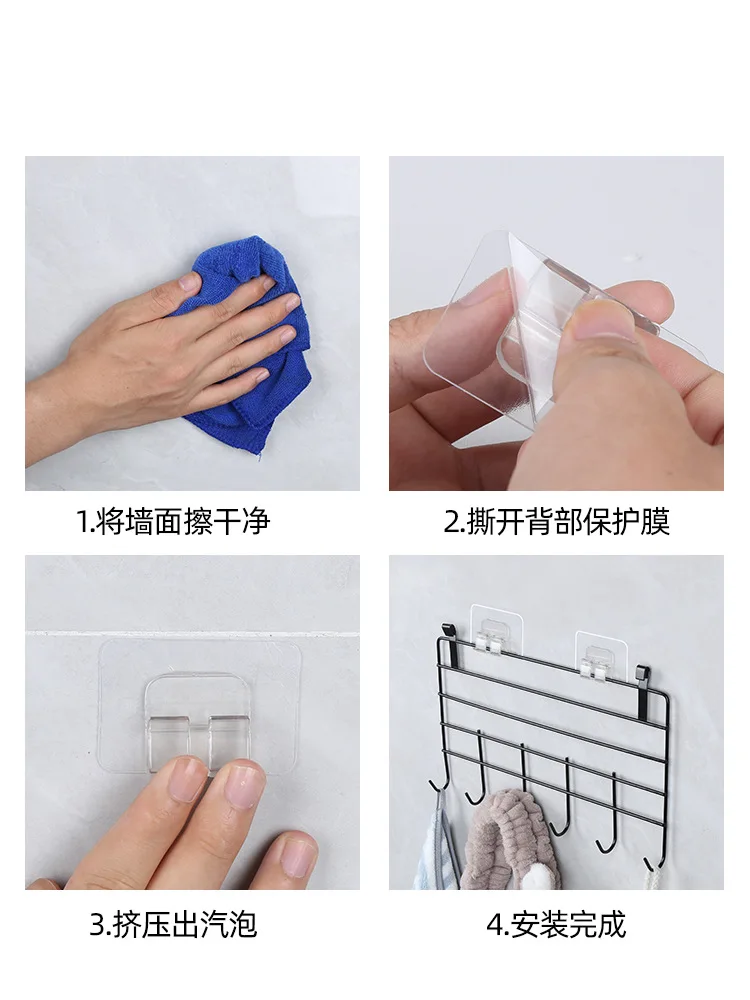 1.将墙面擦干净

2.撕开背部保护膜

3.挤压出汽泡

4.安装完成