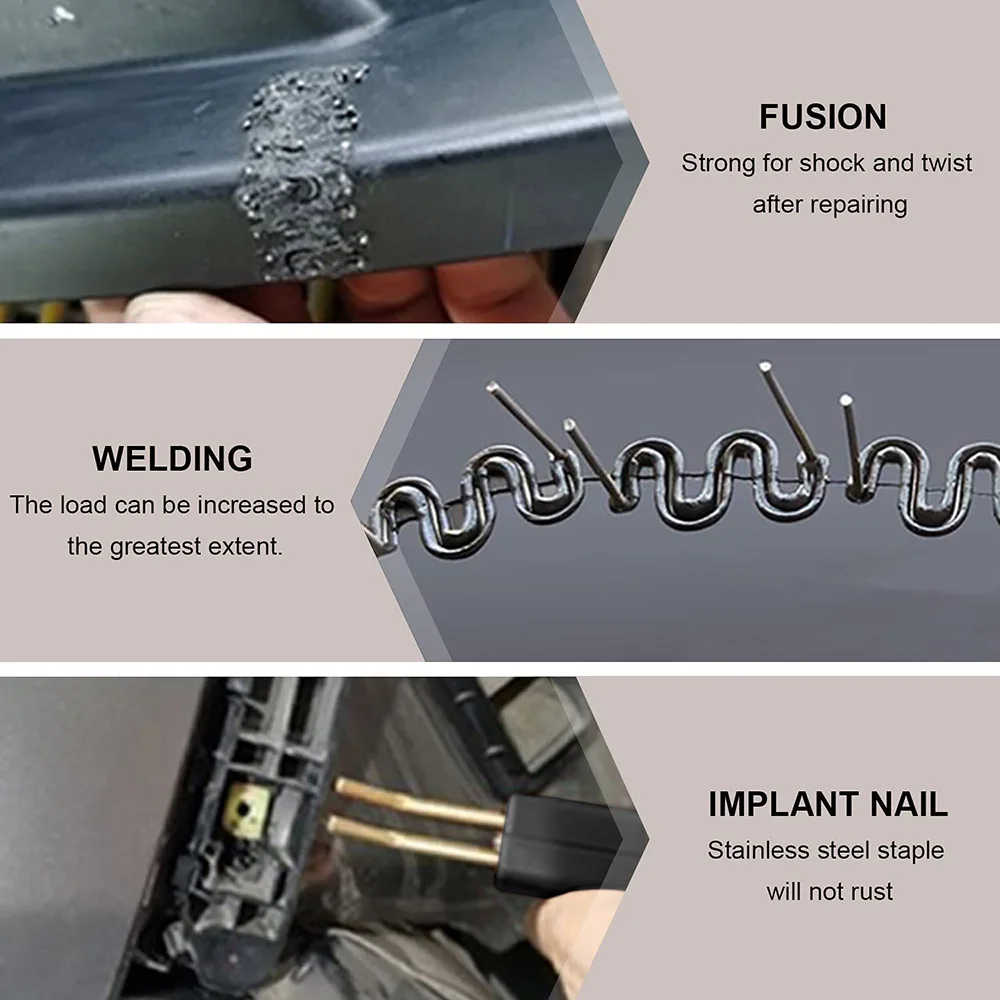 FUSION
Strong for shock and twist after repairing

WELDING
The load can be increased to the greatest extent.

IMPLANT NAIL
Stainless steel staple will not rust